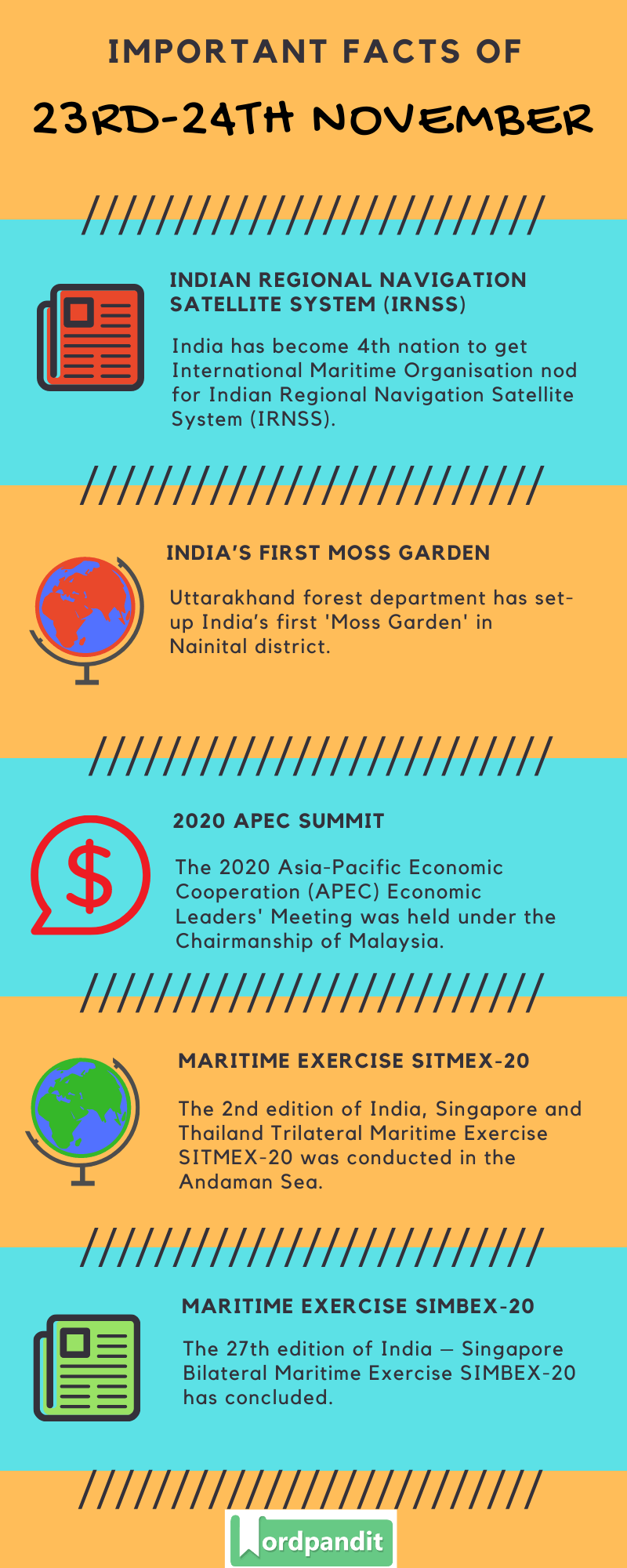 IMPORTANT FACTS OF

23RD-24TH NOVEMBER

INDIAN REGIONAL NAVIGATION SATELLITE SYSTEM (IRNSS)

India has become 4th nation to get International Maritime Organisation nod for Indian Regional Navigation Satellite System (IRNSS).

INDIA'S FIRST MOSS GARDEN

Uttarakhand forest department has set-up India's first 'Moss Garden' in Nainital district.

2020 APEC SUMMIT

The 2020 Asia-Pacific Economic Cooperation (APEC) Economic Leaders' Meeting was held under the Chairmanship of Malaysia.

MARITIME EXERCISE SITMEX-20

The 2nd edition of India, Singapore and Thailand Trilateral Maritime Exercise SITMEX-20 was conducted in the Andaman Sea.

MARITIME EXERCISE SIMBEX-20

The 27th edition of India – Singapore Bilateral Maritime Exercise SIMBEX-20 has concluded.

Wordpandit