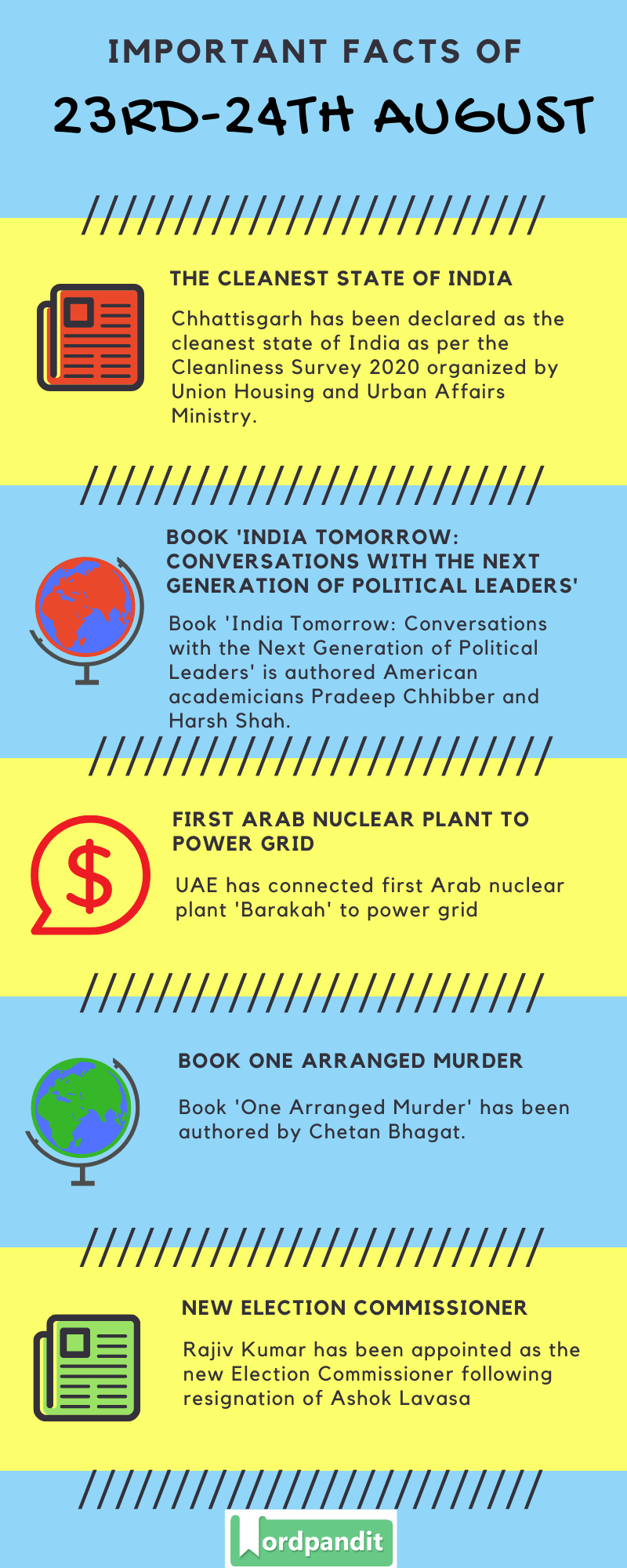 IMPORTANT FACTS OF

23RD-24TH AUGUST

THE CLEANEST STATE OF INDIA

Chhattisgarh has been declared as the cleanest state of India as per the Cleanliness Survey 2020 organized by Union Housing and Urban Affairs Ministry.

BOOK 'INDIA TOMORROW: CONVERSATIONS WITH THE NEXT GENERATION OF POLITICAL LEADERS'

Book 'India Tomorrow: Conversations with the Next Generation of Political Leaders' is authored American academicians Pradeep Chhibber and Harsh Shah.

FIRST ARAB NUCLEAR PLANT TO POWER GRID

UAE has connected first Arab nuclear plant 'Barakah' to power grid

BOOK ONE ARRANGED MURDER

Book 'One Arranged Murder' has been authored by Chetan Bhagat.

NEW ELECTION COMMISSIONER

Rajiv Kumar has been appointed as the new Election Commissioner following resignation of Ashok Lavasa

Wordpandit