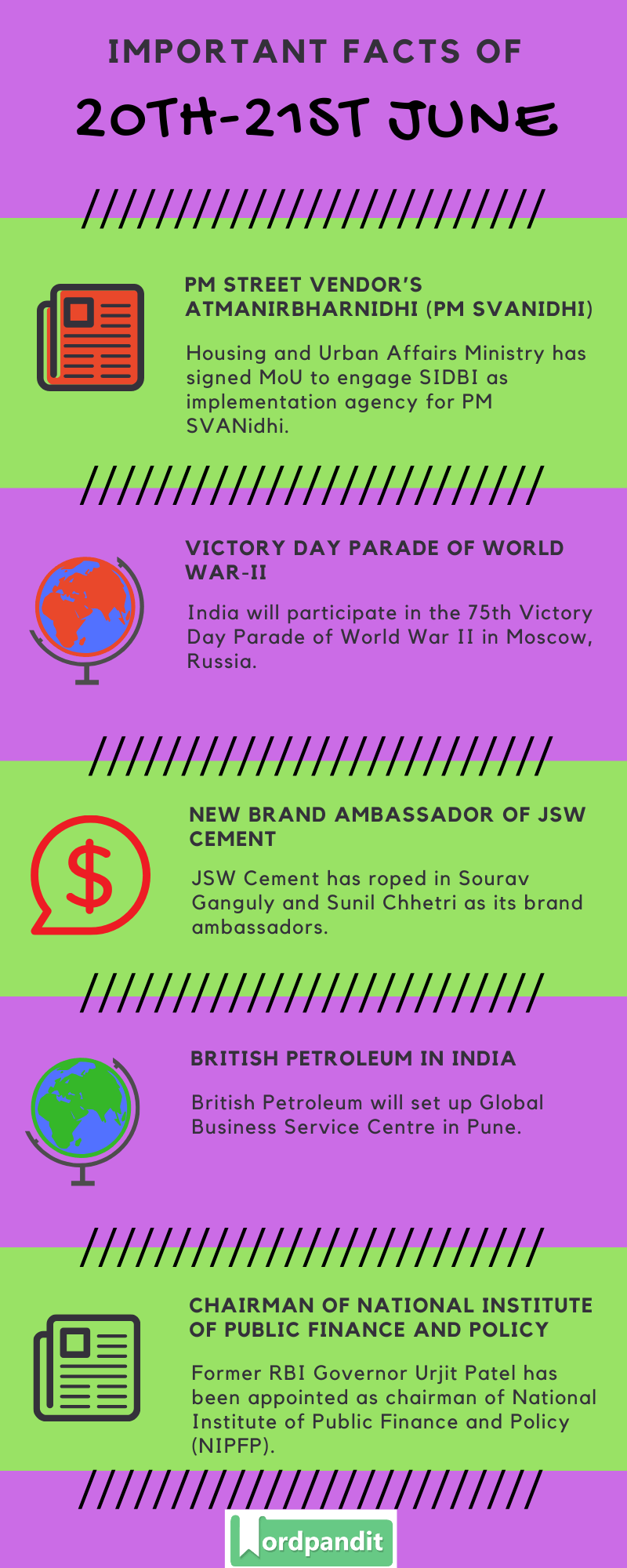 IMPORTANT FACTS OF

20TH-21ST JUNE

PM STREET VENDOR'S ATMANIRBHARNIDHI (PM SVANIDHI)

Housing and Urban Affairs Ministry has signed MoU to engage SIDBI as implementation agency for PM SVANidhi.

VICTORY DAY PARADE OF WORLD WAR-II

India will participate in the 75th Victory Day Parade of World War II in Moscow, Russia.

NEW BRAND AMBASSADOR OF JSW CEMENT

JSW Cement has roped in Sourav Ganguly and Sunil Chhetri as its brand ambassadors.

BRITISH PETROLEUM IN INDIA

British Petroleum will set up Global Business Service Centre in Pune.

CHAIRMAN OF NATIONAL INSTITUTE OF PUBLIC FINANCE AND POLICY

Former RBI Governor Urjit Patel has been appointed as chairman of National Institute of Public Finance and Policy (NIPFP).

Wordpandit