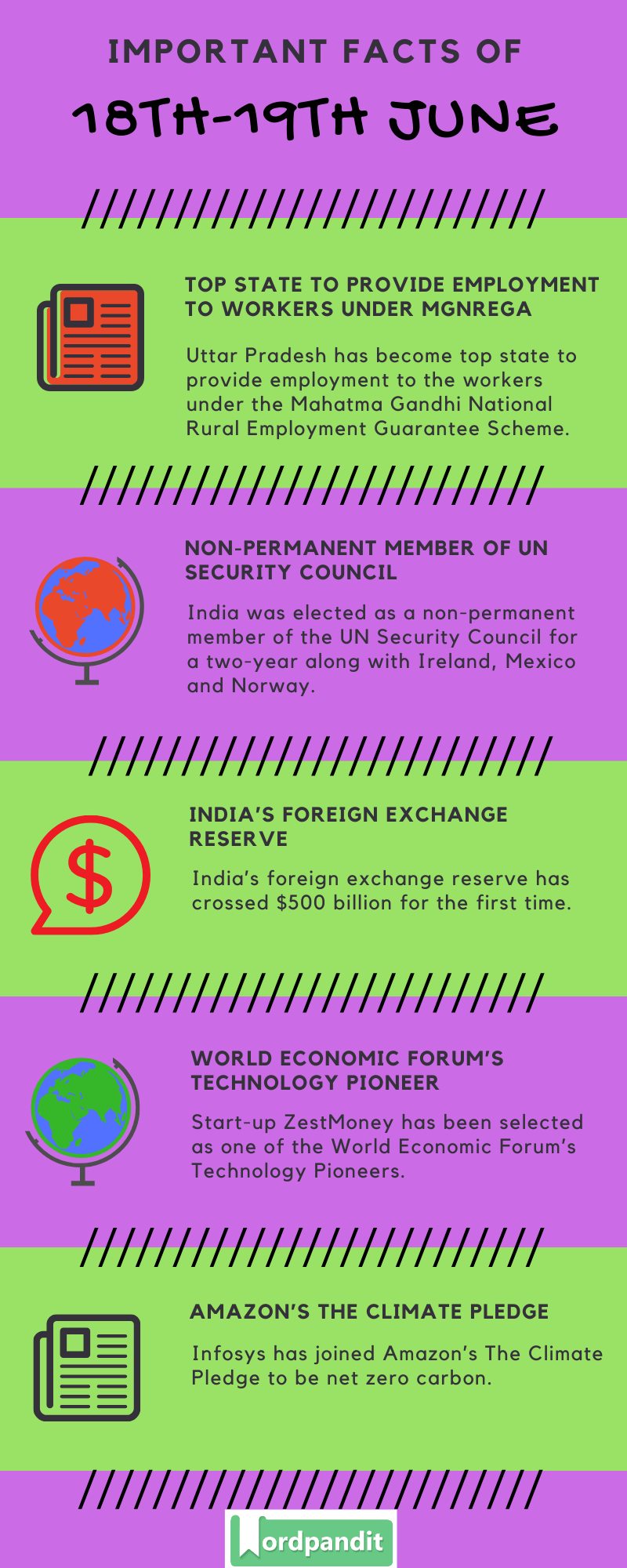 IMPORTANT FACTS OF
18TH-19TH JUNE

TOP STATE TO PROVIDE EMPLOYMENT TO WORKERS UNDER MGNREGA

Uttar Pradesh has become top state to provide employment to the workers under the Mahatma Gandhi National Rural Employment Guarantee Scheme.

NON-PERMANENT MEMBER OF UN SECURITY COUNCIL

India was elected as a non-permanent member of the UN Security Council for a two-year along with Ireland, Mexico and Norway.

INDIA'S FOREIGN EXCHANGE RESERVE

India's foreign exchange reserve has crossed $500 billion for the first time.

WORLD ECONOMIC FORUM'S TECHNOLOGY PIONEER

Start-up ZestMoney has been selected as one of the World Economic Forum's Technology Pioneers.

AMAZON'S THE CLIMATE PLEDGE

Infosys has joined Amazon's The Climate Pledge to be net zero carbon.

Wordpandit