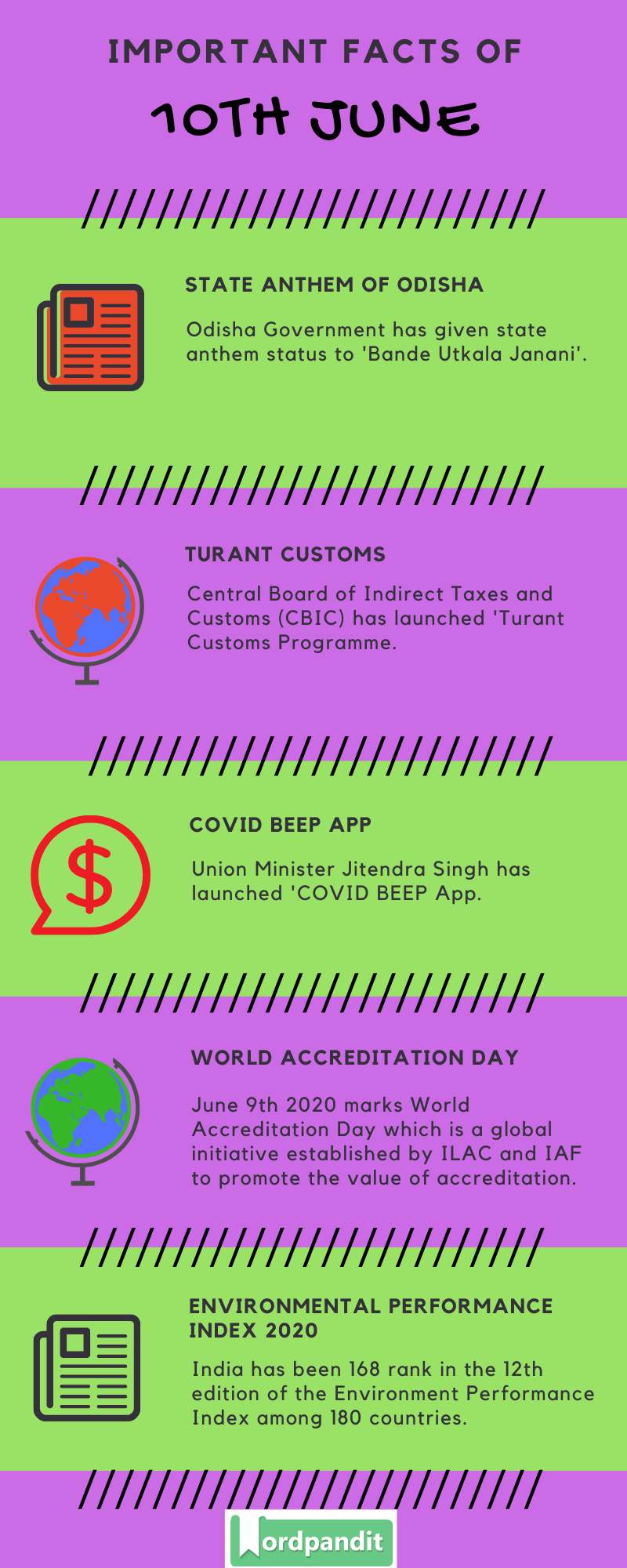 IMPORTANT FACTS OF

10TH JUNE

STATE ANTHEM OF ODISHA

Odisha Government has given state anthem status to 'Bande Utkala Janani'.

TURANT CUSTOMS

Central Board of Indirect Taxes and Customs (CBIC) has launched 'Turant Customs Programme.

COVID BEEP APP

Union Minister Jitendra Singh has launched 'COVID BEEP App.

WORLD ACCREDITATION DAY

June 9th 2020 marks World Accreditation Day which is a global initiative established by ILAC and IAF to promote the value of accreditation.

ENVIRONMENTAL PERFORMANCE INDEX 2020

India has been 168 rank in the 12th edition of the Environment Performance Index among 180 countries.

Wordpandit