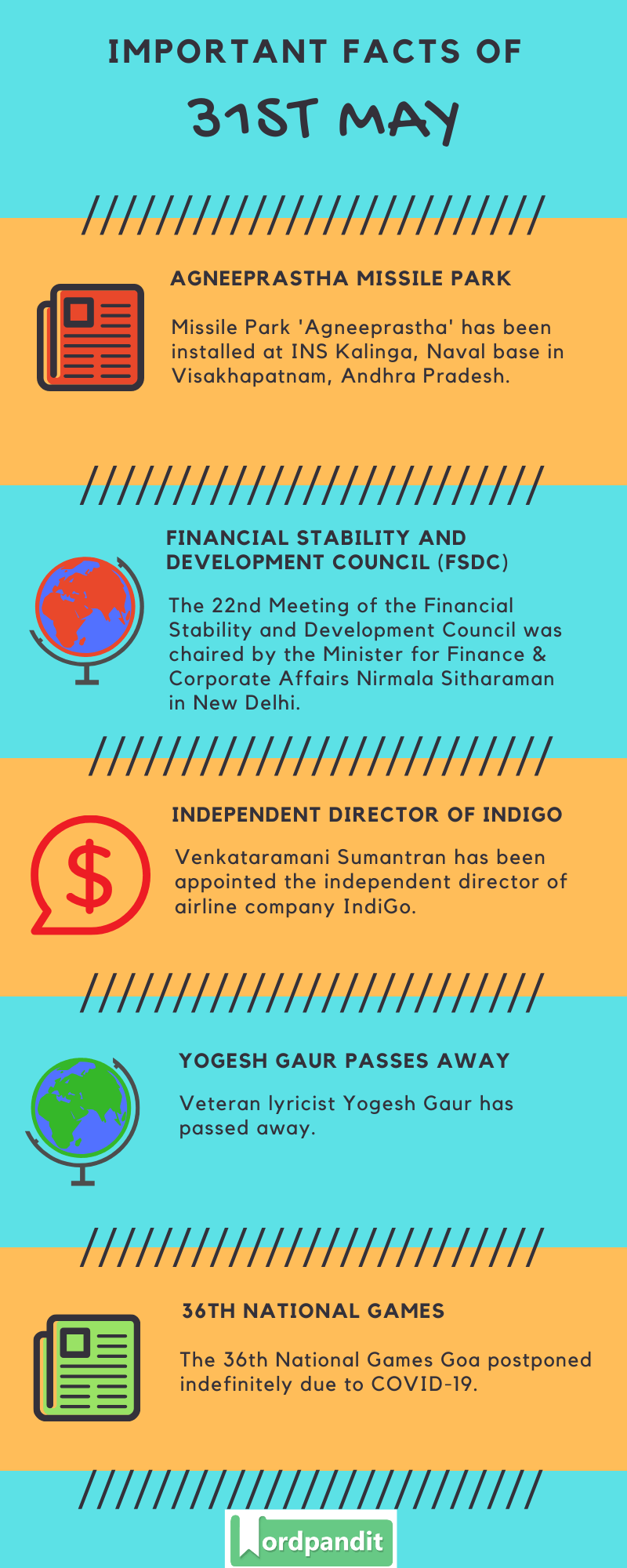 IMPORTANT FACTS OF

31ST MAY

AGNEEPRASTHA MISSILE PARK

Missile Park 'Agneeprastha' has been installed at INS Kalinga, Naval base in Visakhapatnam, Andhra Pradesh.

FINANCIAL STABILITY AND DEVELOPMENT COUNCIL (FSDC)

The 22nd Meeting of the Financial Stability and Development Council was chaired by the Minister for Finance & Corporate Affairs Nirmala Sitharaman in New Delhi.

INDEPENDENT DIRECTOR OF INDIGO

Venkataramani Sumantran has been appointed the independent director of airline company IndiGo.

YOGESH GAUR PASSES AWAY

Veteran lyricist Yogesh Gaur has passed away.

36TH NATIONAL GAMES

The 36th National Games Goa postponed indefinitely due to COVID-19.

Wordpandit