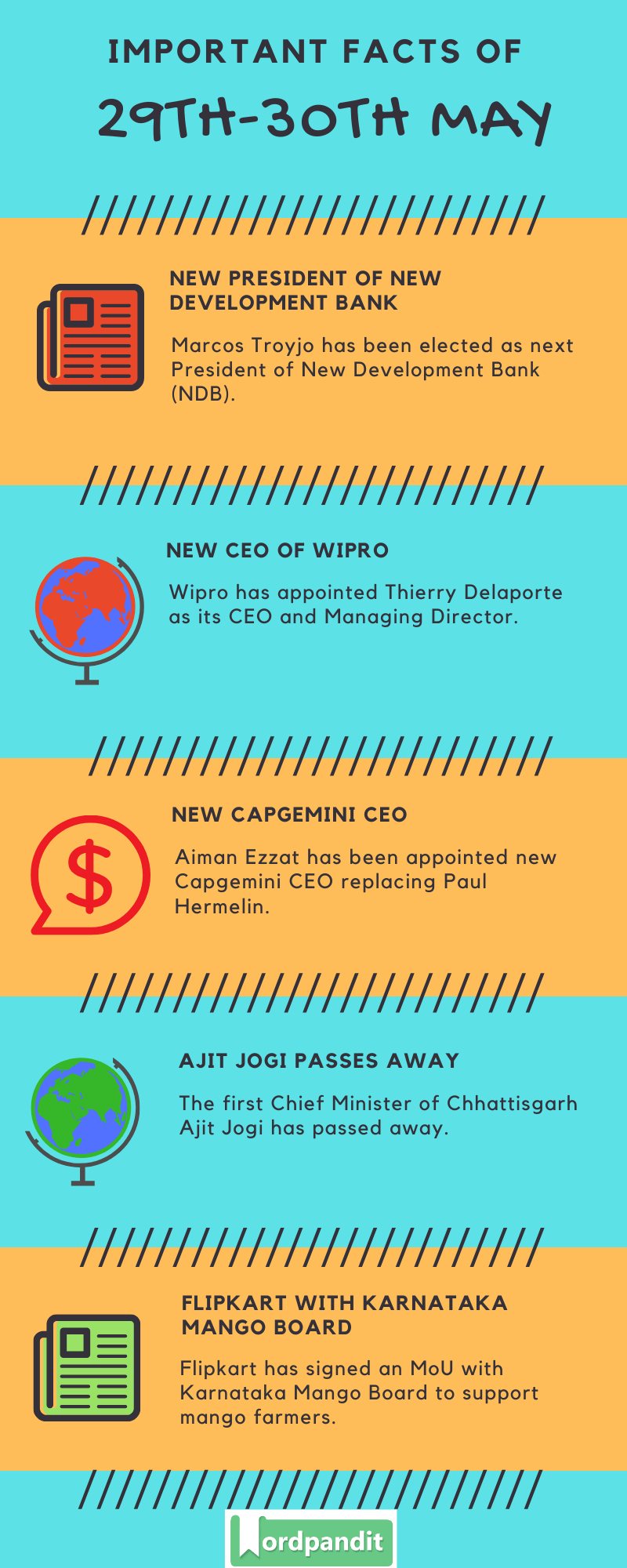 IMPORTANT FACTS OF

29TH-30TH MAY

NEW PRESIDENT OF NEW DEVELOPMENT BANK

Marcos Troyjo has been elected as next President of New Development Bank (NDB).

NEW CEO OF WIPRO

Wipro has appointed Thierry Delaporte as its CEO and Managing Director.

NEW CAPGEMINI CEO

Aiman Ezzat has been appointed new Capgemini CEO replacing Paul Hermelin.

AJIT JOGI PASSES AWAY

The first Chief Minister of Chhattisgarh Ajit Jogi has passed away.

FLIPKART WITH KARNATAKA MANGO BOARD

Flipkart has signed an MoU with Karnataka Mango Board to support mango farmers.

Wordpandit