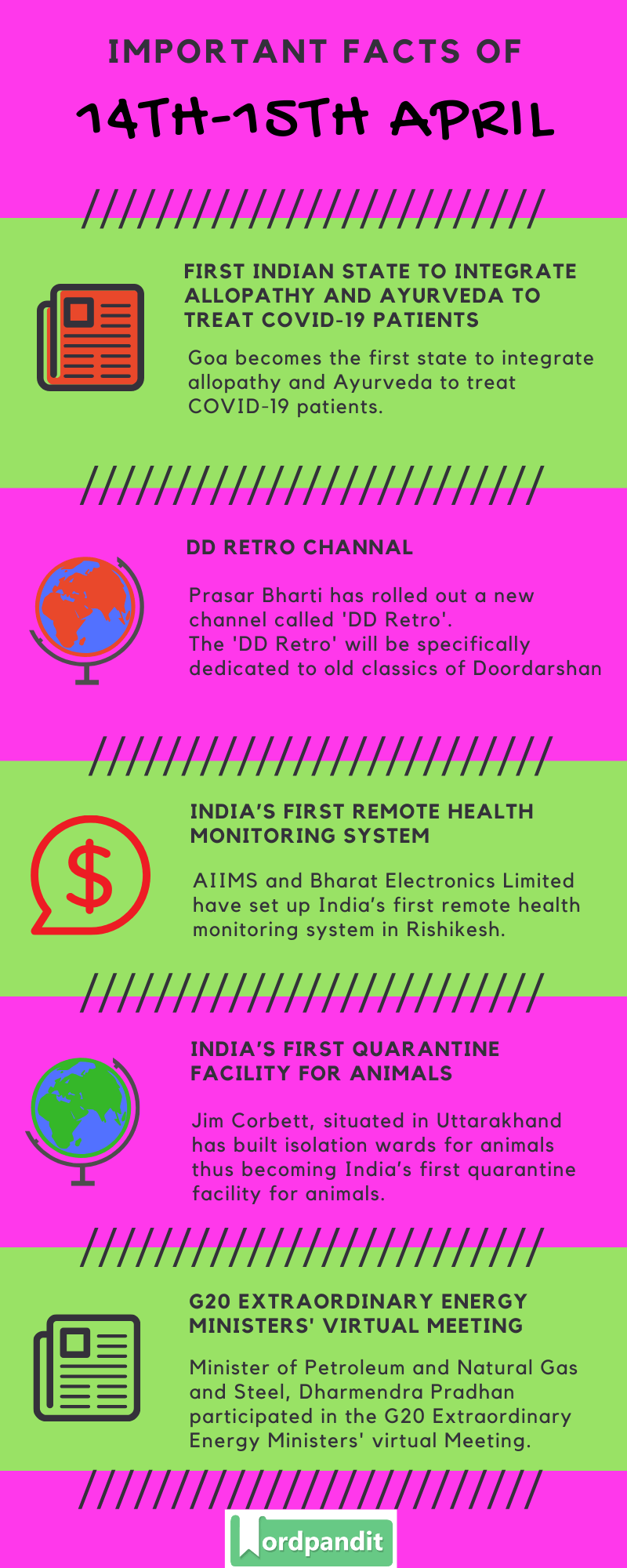 IMPORTANT FACTS OF

14TH-15TH APRIL

FIRST INDIAN STATE TO INTEGRATE ALLOPATHY AND AYURVEDA TO TREAT COVID-19 PATIENTS

Goa becomes the first state to integrate allopathy and Ayurveda to treat COVID-19 patients.

DD RETRO CHANNAL

Prasar Bharti has rolled out a new channel called 'DD Retro'.
The 'DD Retro' will be specifically dedicated to old classics of Doordarshan

INDIA'S FIRST REMOTE HEALTH MONITORING SYSTEM

AIIMS and Bharat Electronics Limited have set up India's first remote health monitoring system in Rishikesh.

INDIA'S FIRST QUARANTINE FACILITY FOR ANIMALS

Jim Corbett, situated in Uttarakhand has built isolation wards for animals thus becoming India's first quarantine facility for animals.

G20 EXTRAORDINARY ENERGY MINISTERS' VIRTUAL MEETING

Minister of Petroleum and Natural Gas and Steel, Dharmendra Pradhan participated in the G20 Extraordinary Energy Ministers' virtual Meeting.

Wordpandit