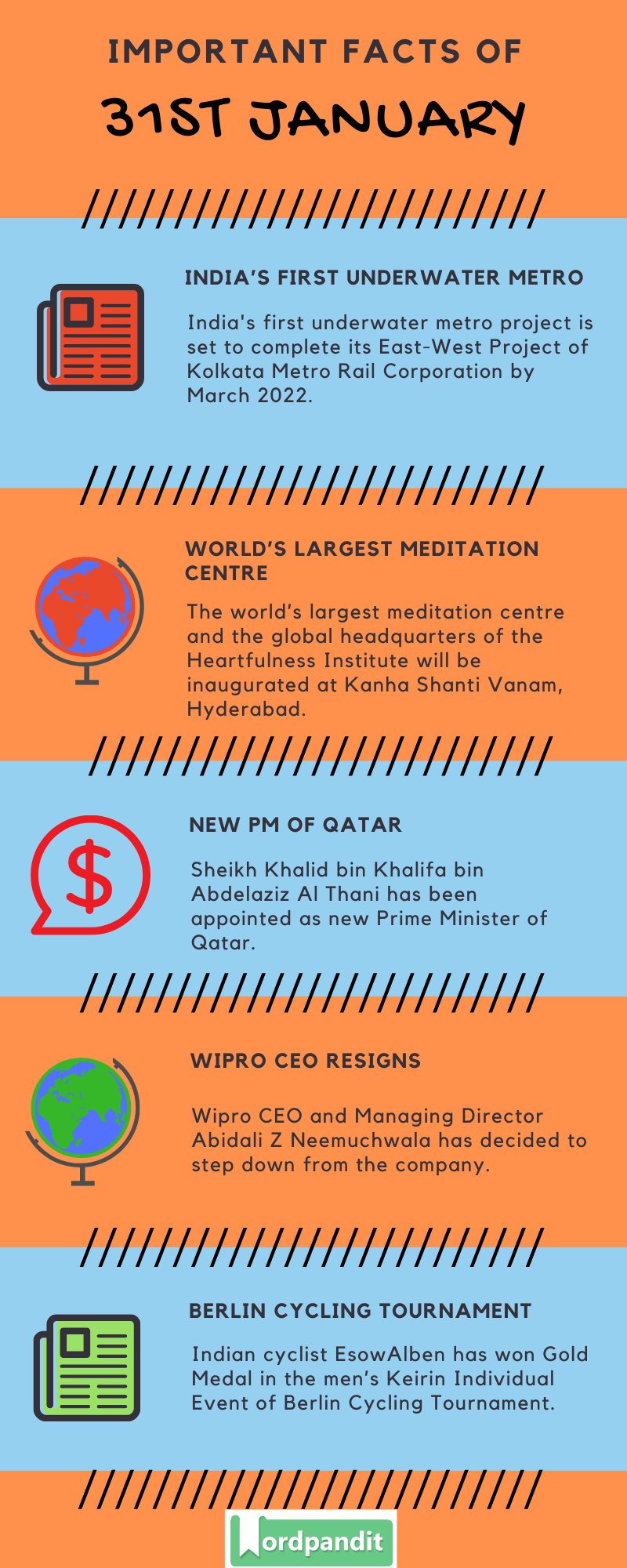 IMPORTANT FACTS OF

31ST JANUARY

INDIA'S FIRST UNDERWATER METRO

India's first underwater metro project is set to complete its East-West Project of Kolkata Metro Rail Corporation by March 2022.

WORLD'S LARGEST MEDITATION CENTRE

The world's largest meditation centre and the global headquarters of the Heartfulness Institute will be inaugurated at Kanha Shanti Vanam, Hyderabad.

NEW PM OF QATAR

Sheikh Khalid bin Khalifa bin Abdelaziz Al Thani has been appointed as new Prime Minister of Qatar.

WIPRO CEO RESIGNS

Wipro CEO and Managing Director Abidali Z Neemuchwala has decided to step down from the company.

BERLIN CYCLING TOURNAMENT

Indian cyclist EsowAlben has won Gold Medal in the men's Keirin Individual Event of Berlin Cycling Tournament.

Wordpandit