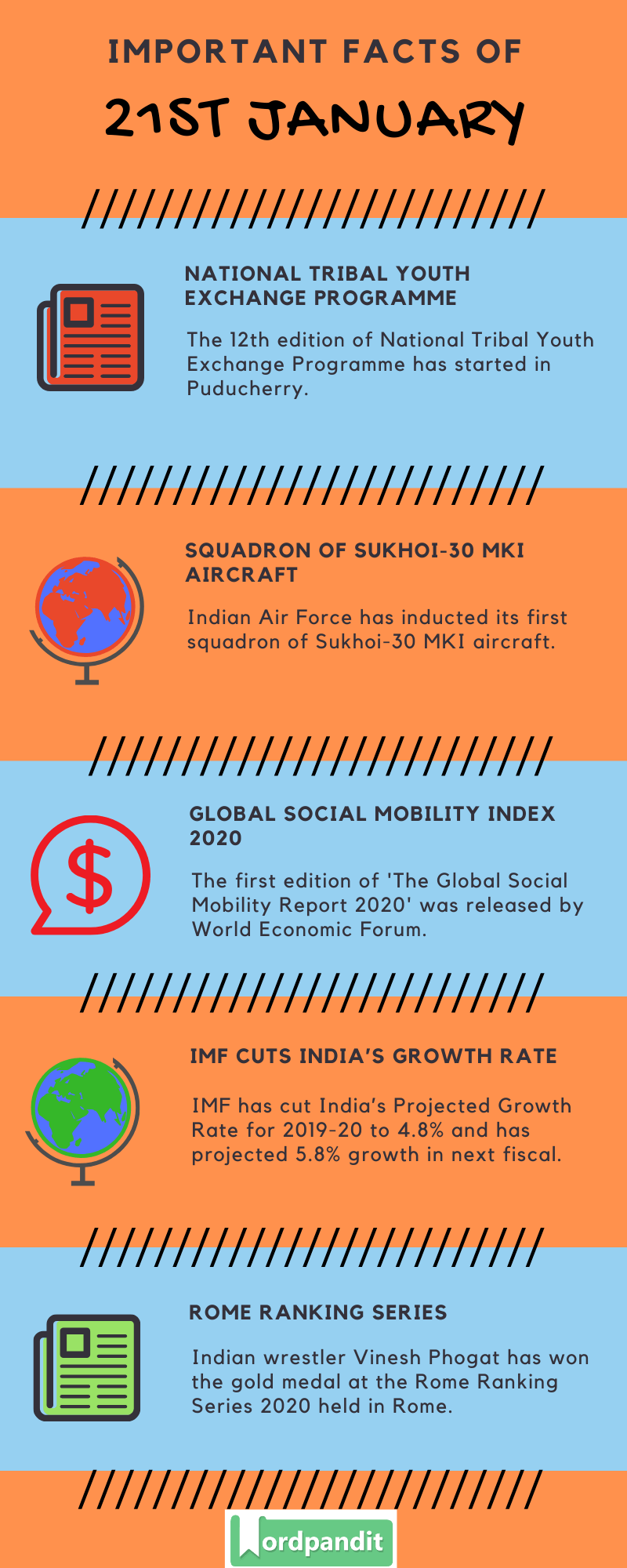 IMPORTANT FACTS OF

21ST JANUARY

NATIONAL TRIBAL YOUTH EXCHANGE PROGRAMME

The 12th edition of National Tribal Youth Exchange Programme has started in Puducherry.

SQUADRON OF SUKHOI-30 MKI AIRCRAFT

Indian Air Force has inducted its first squadron of Sukhoi-30 MKI aircraft.

GLOBAL SOCIAL MOBILITY INDEX 2020

The first edition of 'The Global Social Mobility Report 2020' was released by World Economic Forum.

IMF CUTS INDIA'S GROWTH RATE

IMF has cut India's Projected Growth Rate for 2019-20 to 4.8% and has projected 5.8% growth in next fiscal.

ROME RANKING SERIES

Indian wrestler Vinesh Phogat has won the gold medal at the Rome Ranking Series 2020 held in Rome.

Wordpandit