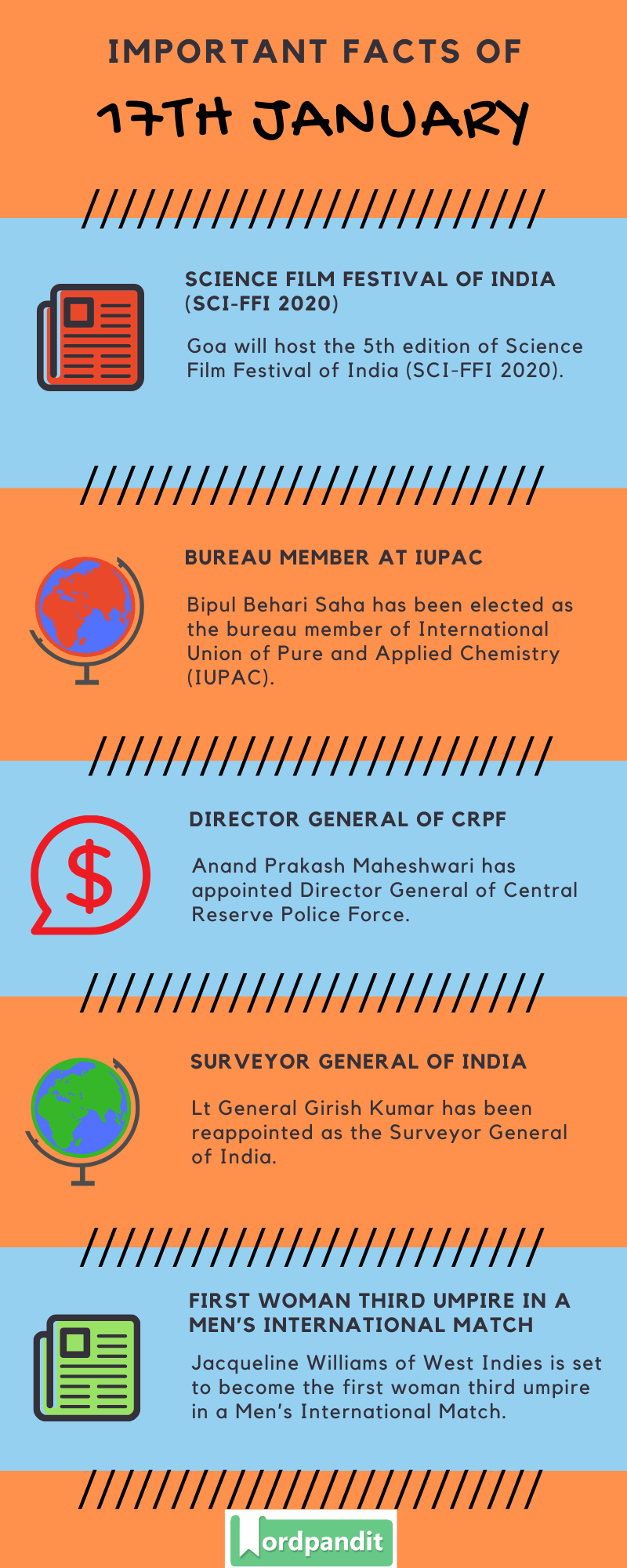 IMPORTANT FACTS OF

17TH JANUARY

SCIENCE FILM FESTIVAL OF INDIA (SCI-FFI 2020)

Goa will host the 5th edition of Science Film Festival of India (SCI-FFI 2020).

BUREAU MEMBER AT IUPAC

Bipul Behari Saha has been elected as the bureau member of International Union of Pure and Applied Chemistry (IUPAC).

DIRECTOR GENERAL OF CRPF

Anand Prakash Maheshwari has appointed Director General of Central Reserve Police Force.

SURVEYOR GENERAL OF INDIA

Lt General Girish Kumar has been reappointed as the Surveyor General of India.

FIRST WOMAN THIRD UMPIRE IN A MEN'S INTERNATIONAL MATCH

Jacqueline Williams of West Indies is set to become the first woman third umpire in a Men's International Match.

Wordpandit