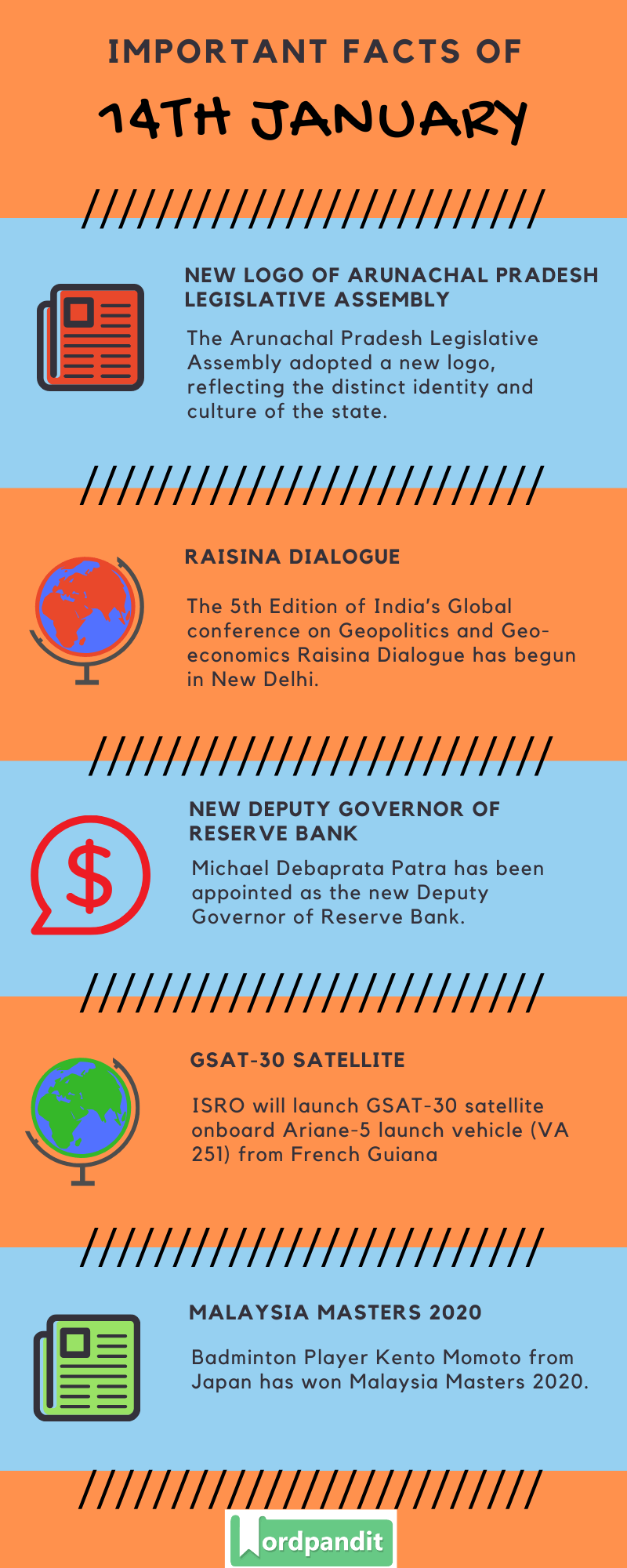 IMPORTANT FACTS OF

14TH JANUARY

NEW LOGO OF ARUNACHAL PRADESH LEGISLATIVE ASSEMBLY

The Arunachal Pradesh Legislative Assembly adopted a new logo, reflecting the distinct identity and culture of the state.

RAISINA DIALOGUE

The 5th Edition of India's Global conference on Geopolitics and Geo-economics Raisina Dialogue has begun in New Delhi.

NEW DEPUTY GOVERNOR OF RESERVE BANK

Michael Debaprata Patra has been appointed as the new Deputy Governor of Reserve Bank.

GSAT-30 SATELLITE

ISRO will launch GSAT-30 satellite onboard Ariane-5 launch vehicle (VA 251) from French Guiana

MALAYSIA MASTERS 2020

Badminton Player Kento Momoto from Japan has won Malaysia Masters 2020.

Wordpandit