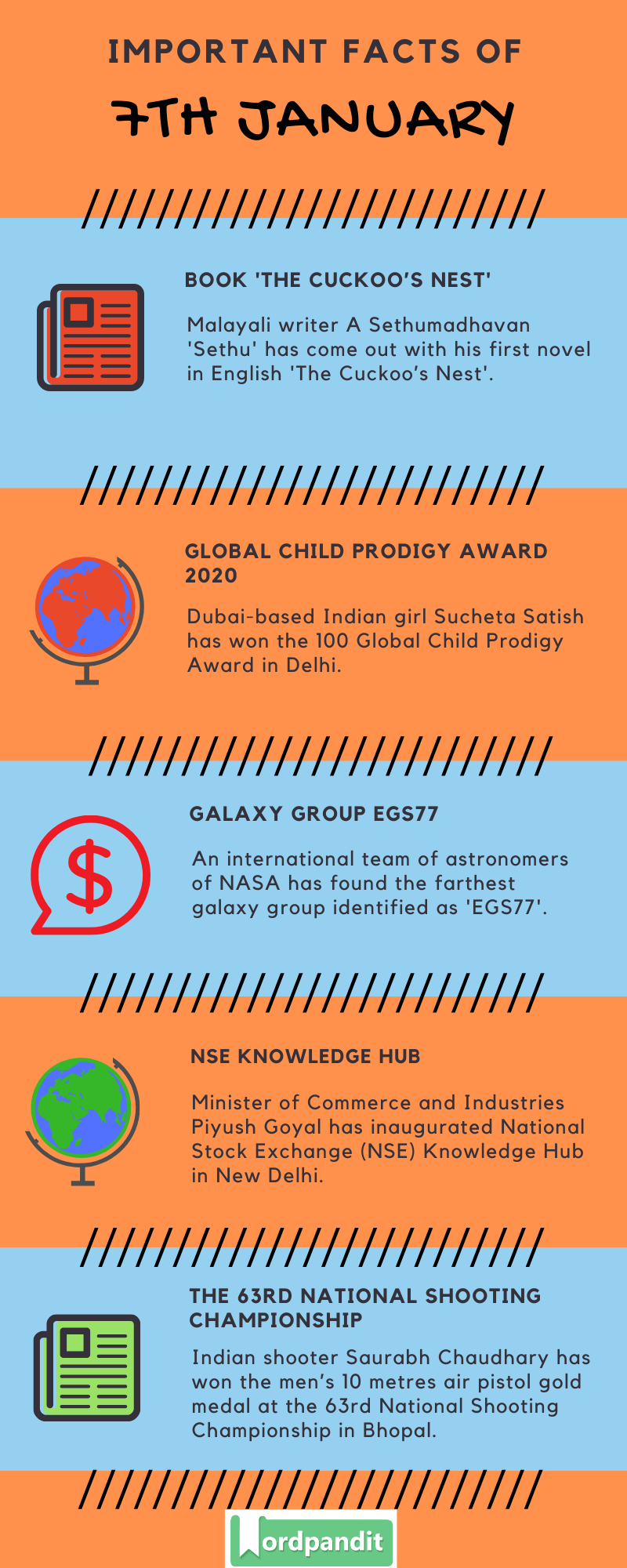 IMPORTANT FACTS OF

7TH JANUARY

BOOK 'THE CUCKOO'S NEST'

Malayali writer A Sethumadhavan 'Sethu' has come out with his first novel in English 'The Cuckoo's Nest'.

GLOBAL CHILD PRODIGY AWARD 2020

Dubai-based Indian girl Sucheta Satish has won the 100 Global Child Prodigy Award in Delhi.

GALAXY GROUP EGS77

An international team of astronomers of NASA has found the farthest galaxy group identified as 'EGS77'.

NSE KNOWLEDGE HUB

Minister of Commerce and Industries Piyush Goyal has inaugurated National Stock Exchange (NSE) Knowledge Hub in New Delhi.

THE 63RD NATIONAL SHOOTING CHAMPIONSHIP

Indian shooter Saurabh Chaudhary has won the men's 10 metres air pistol gold medal at the 63rd National Shooting Championship in Bhopal.

Wordpandit