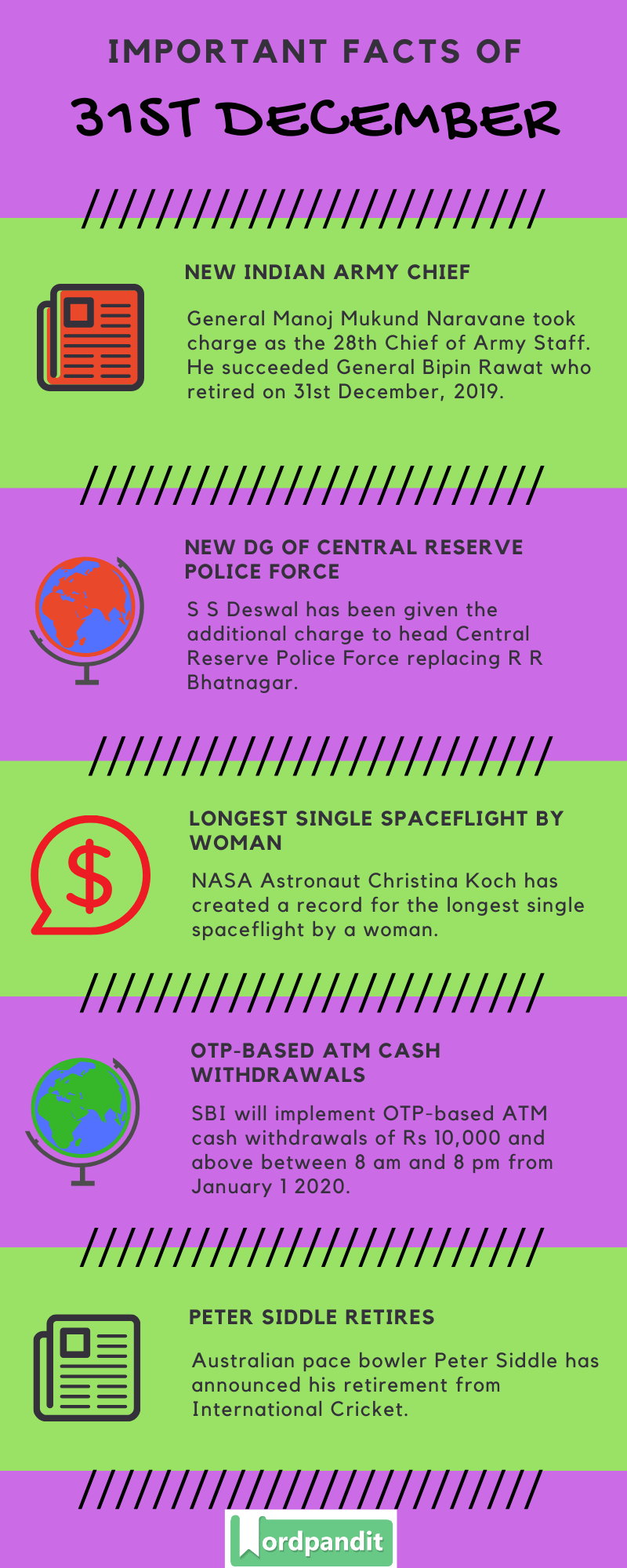 IMPORTANT FACTS OF

31ST DECEMBER

NEW INDIAN ARMY CHIEF

General Manoj Mukund Naravane took charge as the 28th Chief of Army Staff. He succeeded General Bipin Rawat who retired on 31st December, 2019.

NEW DG OF CENTRAL RESERVE POLICE FORCE

S S Deswal has been given the additional charge to head Central Reserve Police Force replacing R R Bhatnagar.

LONGEST SINGLE SPACEFLIGHT BY WOMAN

NASA Astronaut Christina Koch has created a record for the longest single spaceflight by a woman.

OTP-BASED ATM CASH WITHDRAWALS

SBI will implement OTP-based ATM cash withdrawals of Rs 10,000 and above between 8 am and 8 pm from January 1 2020.

PETER SIDDLE RETIRES

Australian pace bowler Peter Siddle has announced his retirement from International Cricket.

Wordpandit