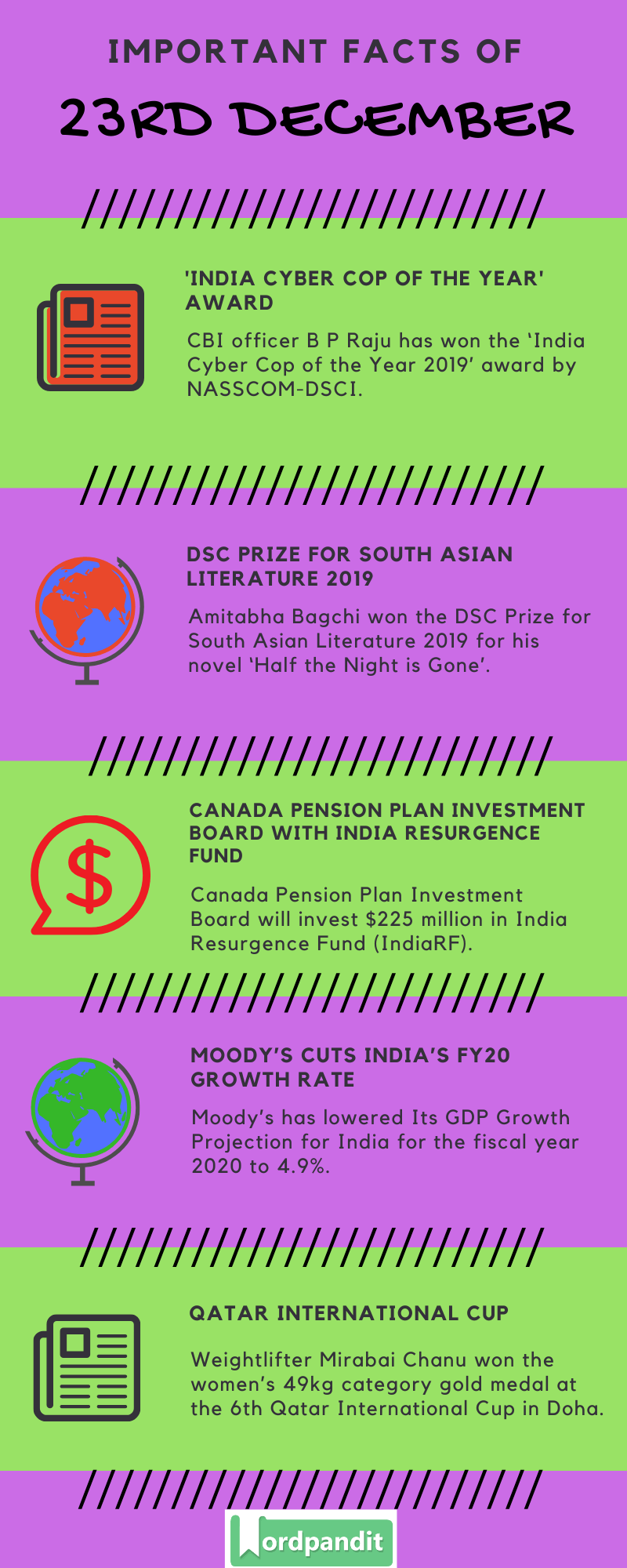 IMPORTANT FACTS OF

23RD DECEMBER

'INDIA CYBER COP OF THE YEAR' AWARD

CBI officer B P Raju has won the ‘India Cyber Cop of the Year 2019’ award by NASSCOM-DSCI.

DSC PRIZE FOR SOUTH ASIAN LITERATURE 2019

Amitabha Bagchi won the DSC Prize for South Asian Literature 2019 for his novel ‘Half the Night is Gone’.

CANADA PENSION PLAN INVESTMENT BOARD WITH INDIA RESURGENCE FUND

Canada Pension Plan Investment Board will invest $225 million in India Resurgence Fund (IndiaRF).

MOODY’S CUTS INDIA’S FY20 GROWTH RATE

Moody’s has lowered Its GDP Growth Projection for India for the fiscal year 2020 to 4.9%.

QATAR INTERNATIONAL CUP

Weightlifter Mirabai Chanu won the women’s 49kg category gold medal at the 6th Qatar International Cup in Doha.

Wordpandit