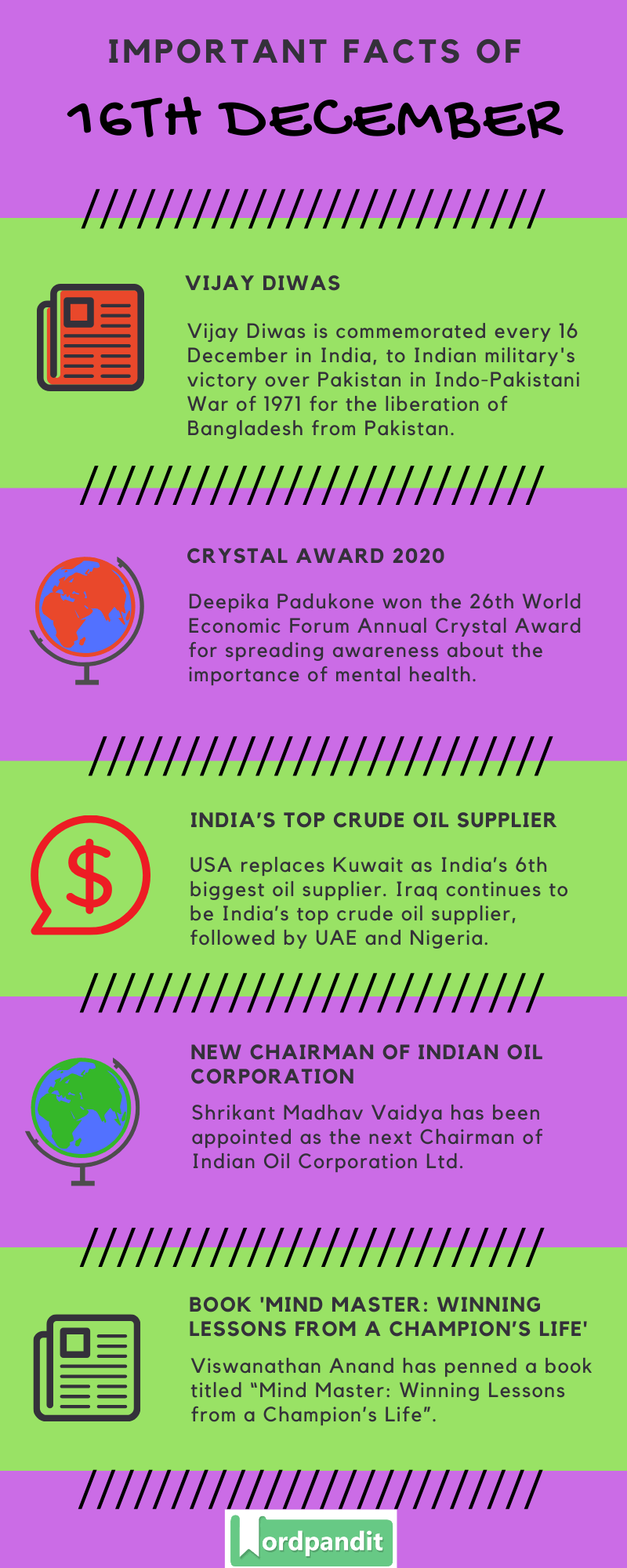 IMPORTANT FACTS OF

16TH DECEMBER

VIJAY DIWAS

Vijay Diwas is commemorated every 16 December in India, to Indian military's victory over Pakistan in Indo-Pakistani War of 1971 for the liberation of Bangladesh from Pakistan.

CRYSTAL AWARD 2020

Deepika Padukone won the 26th World Economic Forum Annual Crystal Award for spreading awareness about the importance of mental health.

INDIA'S TOP CRUDE OIL SUPPLIER

USA replaces Kuwait as India's 6th biggest oil supplier. Iraq continues to be India's top crude oil supplier, followed by UAE and Nigeria.

NEW CHAIRMAN OF INDIAN OIL CORPORATION

Shrikant Madhav Vaidya has been appointed as the next Chairman of Indian Oil Corporation Ltd.

BOOK 'MIND MASTER: WINNING LESSONS FROM A CHAMPION'S LIFE'

Viswanathan Anand has penned a book titled "Mind Master: Winning Lessons from a Champion's Life".

Wordpandit