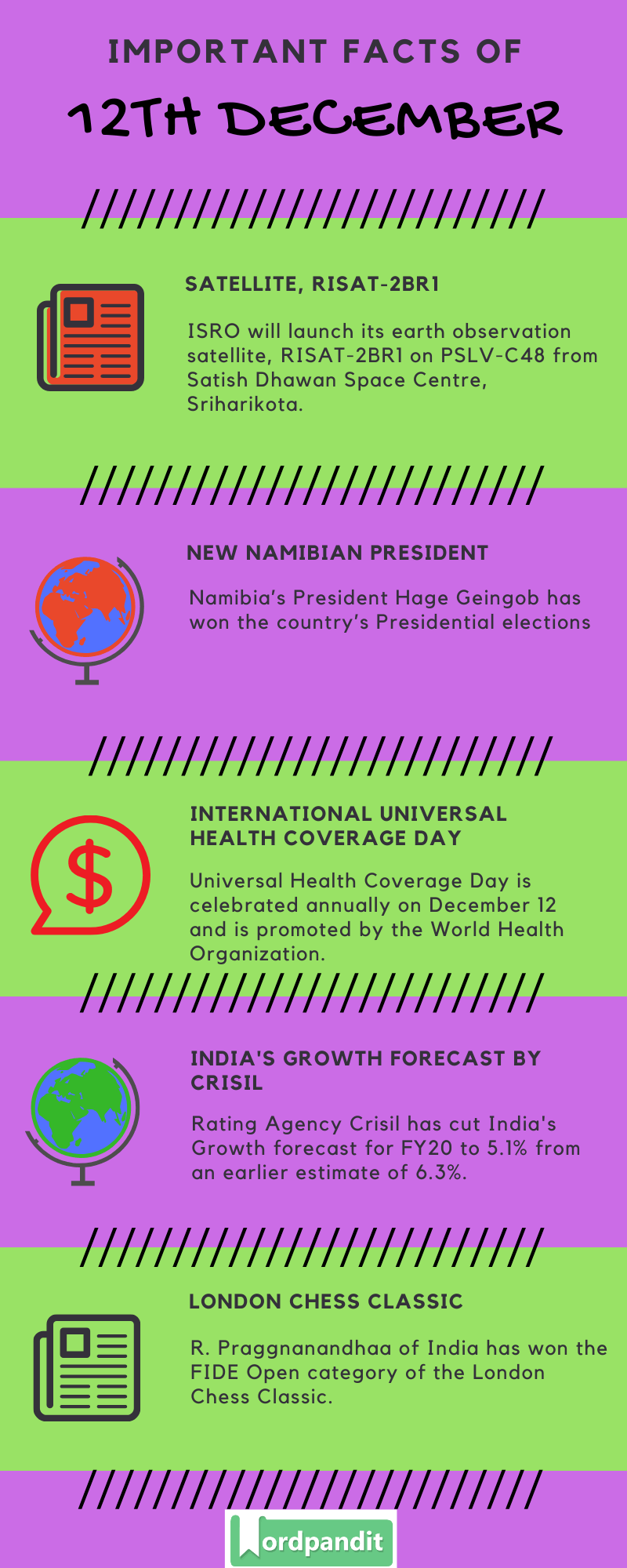 IMPORTANT FACTS OF

12TH DECEMBER

SATELLITE, RISAT-2BR1

ISRO will launch its earth observation satellite, RISAT-2BR1 on PSLV-C48 from Satish Dhawan Space Centre, Sriharikota.

NEW NAMIBIAN PRESIDENT

Namibia's President Hage Geingob has won the country's Presidential elections

INTERNATIONAL UNIVERSAL HEALTH COVERAGE DAY

Universal Health Coverage Day is celebrated annually on December 12 and is promoted by the World Health Organization.

INDIA'S GROWTH FORECAST BY CRISIL

Rating Agency Crisil has cut India's Growth forecast for FY20 to 5.1% from an earlier estimate of 6.3%.

LONDON CHESS CLASSIC

R. Praggnanandhaa of India has won the FIDE Open category of the London Chess Classic.

Wordpandit