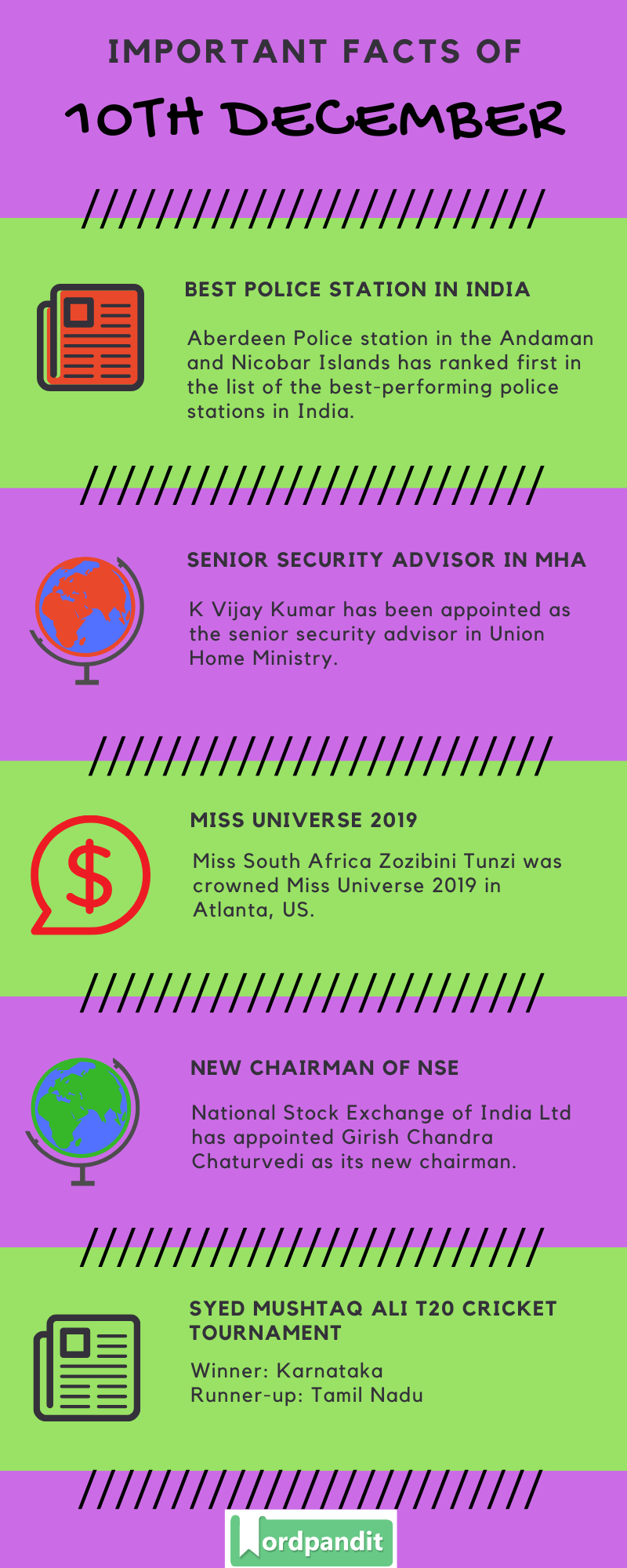 IMPORTANT FACTS OF

10TH DECEMBER

BEST POLICE STATION IN INDIA

Aberdeen Police station in the Andaman and Nicobar Islands has ranked first in the list of the best-performing police stations in India.

SENIOR SECURITY ADVISOR IN MHA

K Vijay Kumar has been appointed as the senior security advisor in Union Home Ministry.

MISS UNIVERSE 2019

Miss South Africa Zozibini Tunzi was crowned Miss Universe 2019 in Atlanta, US.

NEW CHAIRMAN OF NSE

National Stock Exchange of India Ltd has appointed Girish Chandra Chaturvedi as its new chairman.

SYED MUSHTAQ ALI T20 CRICKET TOURNAMENT

Winner: Karnataka
Runner-up: Tamil Nadu

Wordpandit