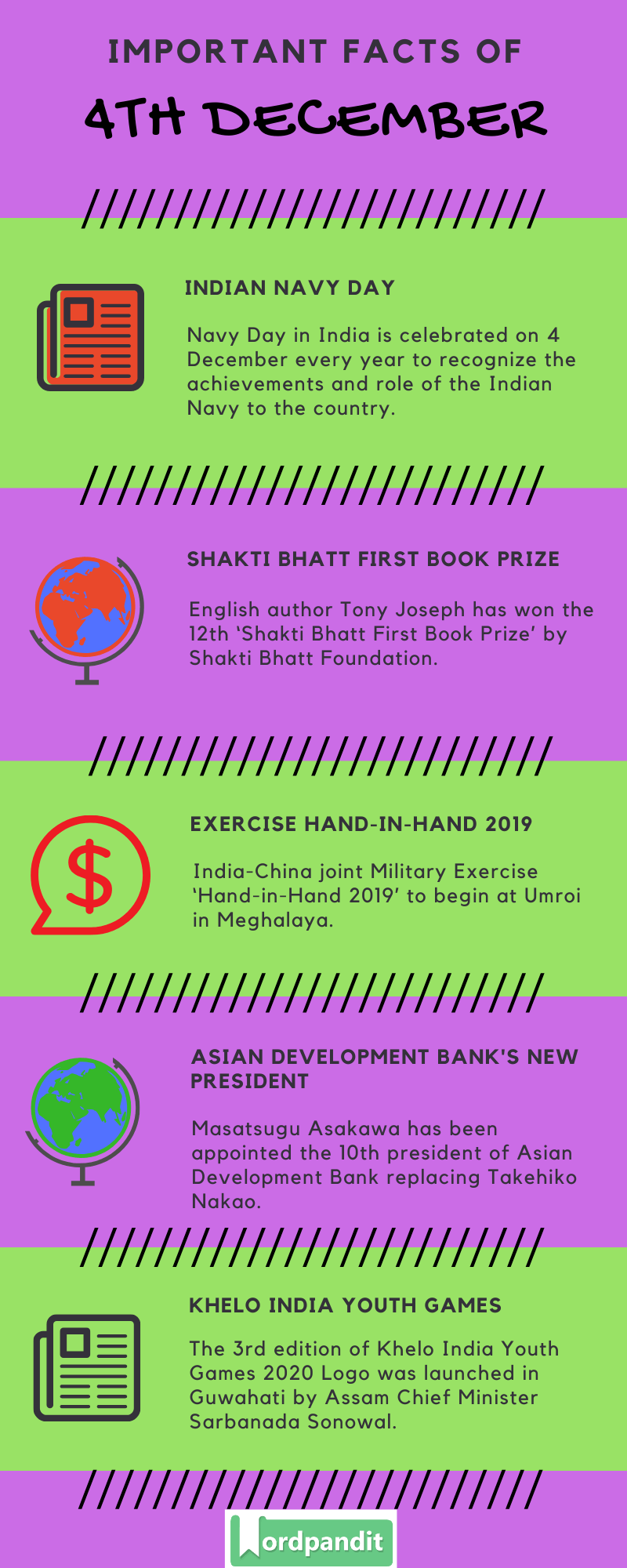 IMPORTANT FACTS OF

4TH DECEMBER

INDIAN NAVY DAY

Navy Day in India is celebrated on 4 December every year to recognize the achievements and role of the Indian Navy to the country.

SHAKTI BHATT FIRST BOOK PRIZE

English author Tony Joseph has won the 12th 'Shakti Bhatt First Book Prize' by Shakti Bhatt Foundation.

EXERCISE HAND-IN-HAND 2019

India-China joint Military Exercise 'Hand-in-Hand 2019' to begin at Umroi in Meghalaya.

ASIAN DEVELOPMENT BANK'S NEW PRESIDENT

Masatsugu Asakawa has been appointed the 10th president of Asian Development Bank replacing Takehiko Nakao.

KHELO INDIA YOUTH GAMES

The 3rd edition of Khelo India Youth Games 2020 Logo was launched in Guwahati by Assam Chief Minister Sarbanada Sonowal.

Wordpandit