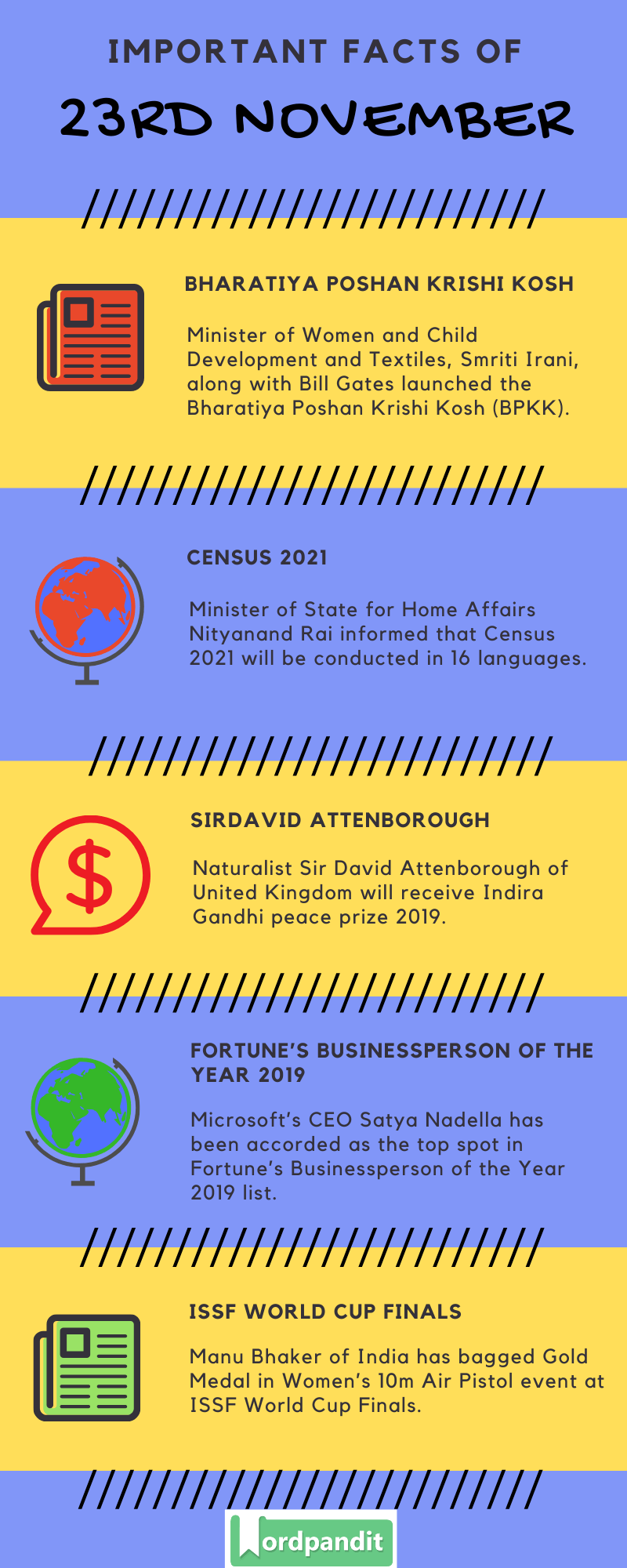 IMPORTANT FACTS OF

23RD NOVEMBER

BHARATIYA POSHAN KRISHI KOSH

Minister of Women and Child Development and Textiles, Smriti Irani, along with Bill Gates launched the Bharatiya Poshan Krishi Kosh (BPKK).

CENSUS 2021

Minister of State for Home Affairs Nityanand Rai informed that Census 2021 will be conducted in 16 languages.

SIRDAVID ATTENBOROUGH

Naturalist Sir David Attenborough of United Kingdom will receive Indira Gandhi peace prize 2019.

FORTUNE'S BUSINESSPERSON OF THE YEAR 2019

Microsoft's CEO Satya Nadella has been accorded as the top spot in Fortune's Businessperson of the Year 2019 list.

ISSF WORLD CUP FINALS

Manu Bhaker of India has bagged Gold Medal in Women's 10m Air Pistol event at ISSF World Cup Finals.

Wordpandit