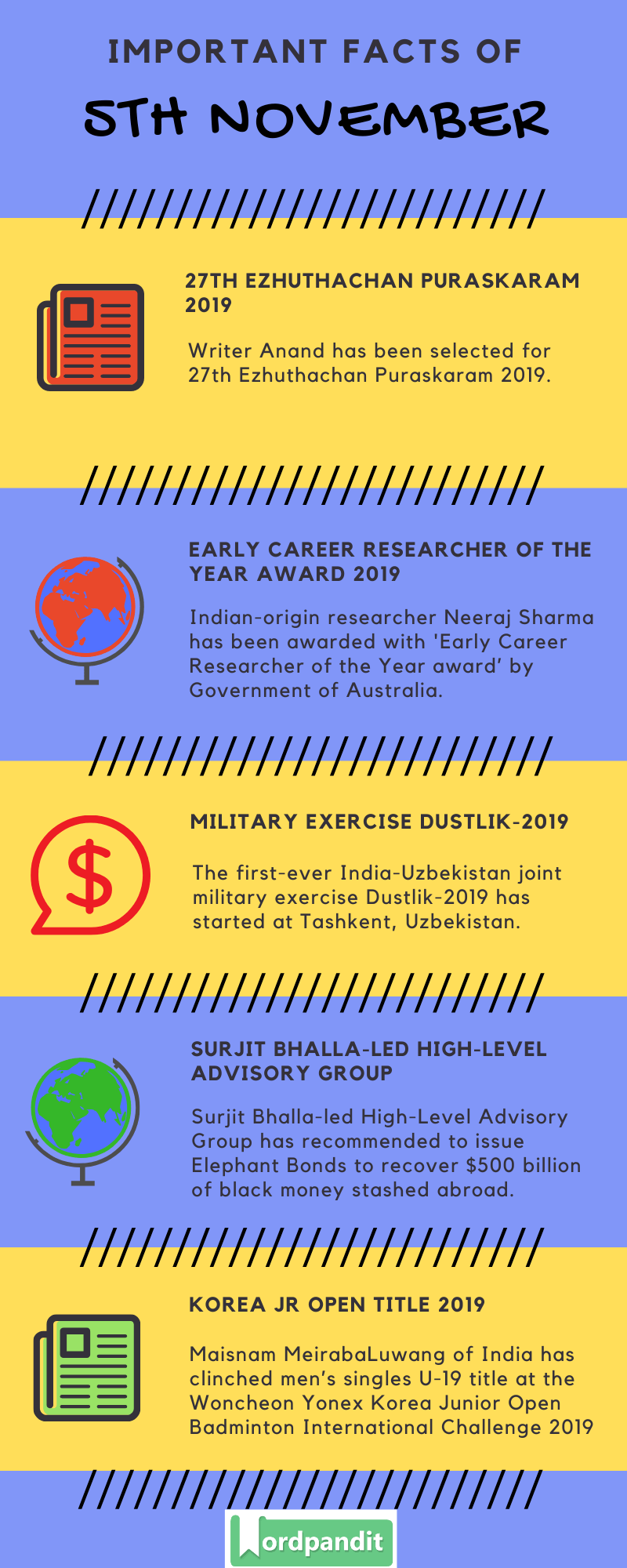 IMPORTANT FACTS OF

5TH NOVEMBER

27TH EZHUTHACHAN PURASKARAM 2019

Writer Anand has been selected for 27th Ezhuthachan Puraskaram 2019.

EARLY CAREER RESEARCHER OF THE YEAR AWARD 2019

Indian-origin researcher Neeraj Sharma has been awarded with 'Early Career Researcher of the Year award' by Government of Australia.

MILITARY EXERCISE DUSTLIK-2019

The first-ever India-Uzbekistan joint military exercise Dustlik-2019 has started at Tashkent, Uzbekistan.

SURJIT BHALLA-LED HIGH-LEVEL ADVISORY GROUP

Surjit Bhalla-led High-Level Advisory Group has recommended to issue Elephant Bonds to recover $500 billion of black money stashed abroad.

KOREA JR OPEN TITLE 2019

Maisnam MeirabaLuwang of India has clinched men's singles U-19 title at the Woncheon Yonex Korea Junior Open Badminton International Challenge 2019

Wordpandit