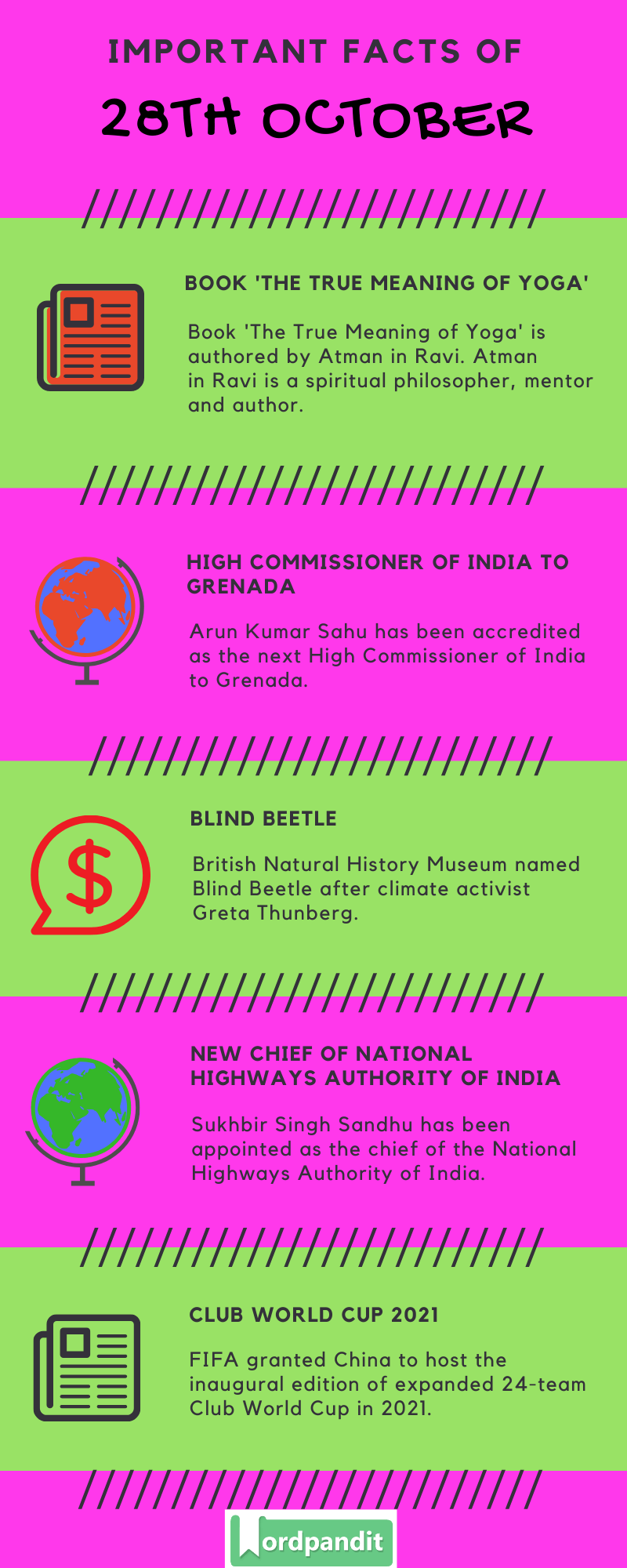 IMPORTANT FACTS OF

28TH OCTOBER

BOOK 'THE TRUE MEANING OF YOGA'

Book 'The True Meaning of Yoga' is authored by Atman in Ravi. Atman in Ravi is a spiritual philosopher, mentor and author.

HIGH COMMISSIONER OF INDIA TO GRENADA

Arun Kumar Sahu has been accredited as the next High Commissioner of India to Grenada.

BLIND BEETLE

British Natural History Museum named Blind Beetle after climate activist Greta Thunberg.

NEW CHIEF OF NATIONAL HIGHWAYS AUTHORITY OF INDIA

Sukhbir Singh Sandhu has been appointed as the chief of the National Highways Authority of India.

CLUB WORLD CUP 2021

FIFA granted China to host the inaugural edition of expanded 24-team Club World Cup in 2021.

Wordpandit