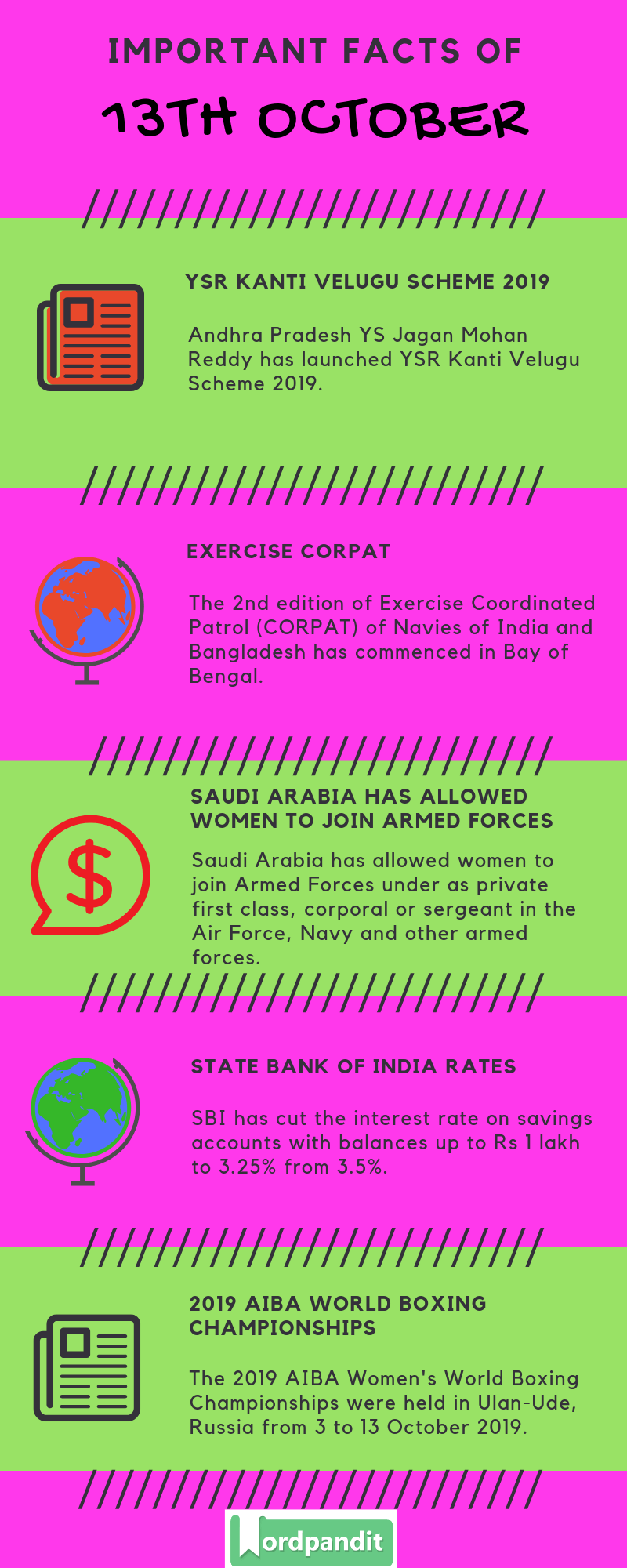 IMPORTANT FACTS OF

13TH OCTOBER

YSR KANTI VELUGU SCHEME 2019

Andhra Pradesh YS Jagan Mohan Reddy has launched YSR Kanti Velugu Scheme 2019.

EXERCISE CORPAT

The 2nd edition of Exercise Coordinated Patrol (CORPAT) of Navies of India and Bangladesh has commenced in Bay of Bengal.

SAUDI ARABIA HAS ALLOWED WOMEN TO JOIN ARMED FORCES

Saudi Arabia has allowed women to join Armed Forces under as private first class, corporal or sergeant in the Air Force, Navy and other armed forces.

STATE BANK OF INDIA RATES

SBI has cut the interest rate on savings accounts with balances up to Rs 1 lakh to 3.25% from 3.5%.

2019 AIBA WORLD BOXING CHAMPIONSHIPS

The 2019 AIBA Women's World Boxing Championships were held in Ulan-Ude, Russia from 3 to 13 October 2019.

Wordpandit