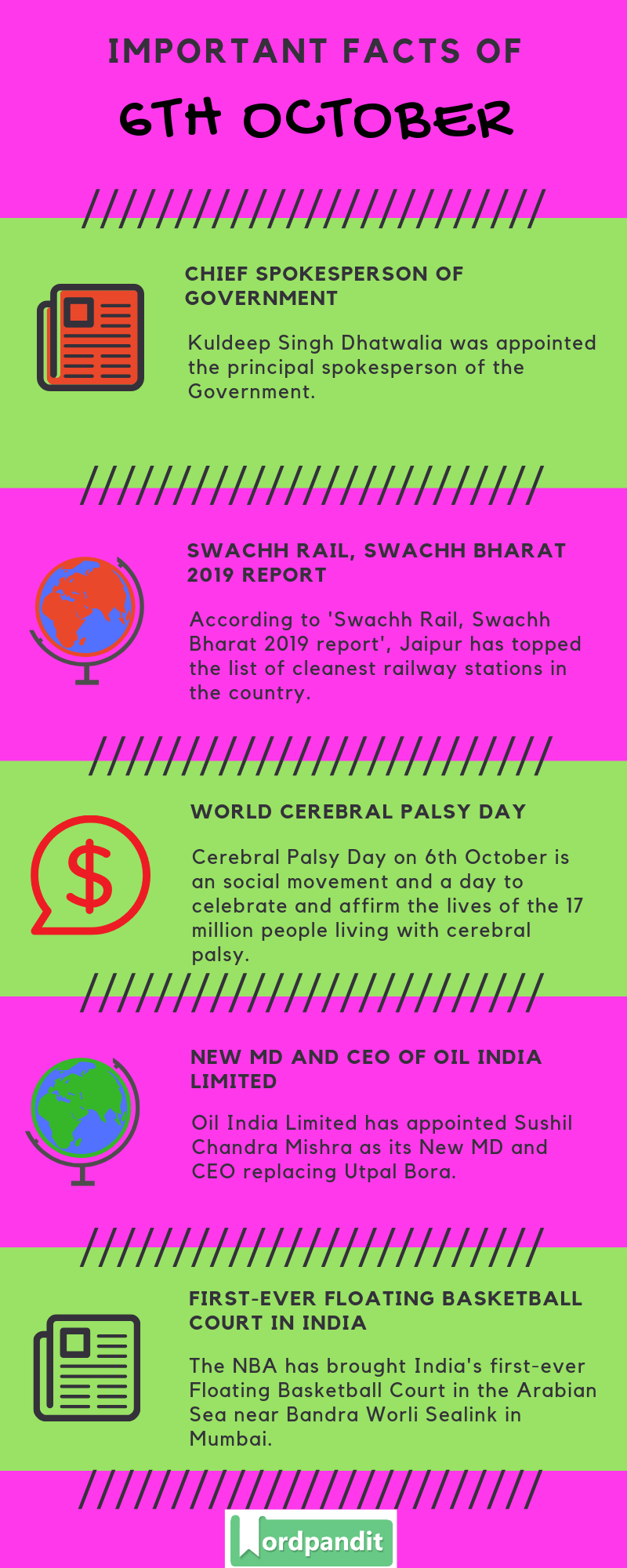 IMPORTANT FACTS OF

6TH OCTOBER

CHIEF SPOKESPERSON OF GOVERNMENT

Kuldeep Singh Dhatwalia was appointed the principal spokesperson of the Government.

SWACHH RAIL, SWACHH BHARAT 2019 REPORT

According to 'Swachh Rail, Swachh Bharat 2019 report', Jaipur has topped the list of cleanest railway stations in the country.

WORLD CEREBRAL PALSY DAY

Cerebral Palsy Day on 6th October is an social movement and a day to celebrate and affirm the lives of the 17 million people living with cerebral palsy.

NEW MD AND CEO OF OIL INDIA LIMITED

Oil India Limited has appointed Sushil Chandra Mishra as its New MD and CEO replacing Utpal Bora.

FIRST-EVER FLOATING BASKETBALL COURT IN INDIA

The NBA has brought India's first-ever Floating Basketball Court in the Arabian Sea near Bandra Worli Sealink in Mumbai.

Wordpandit