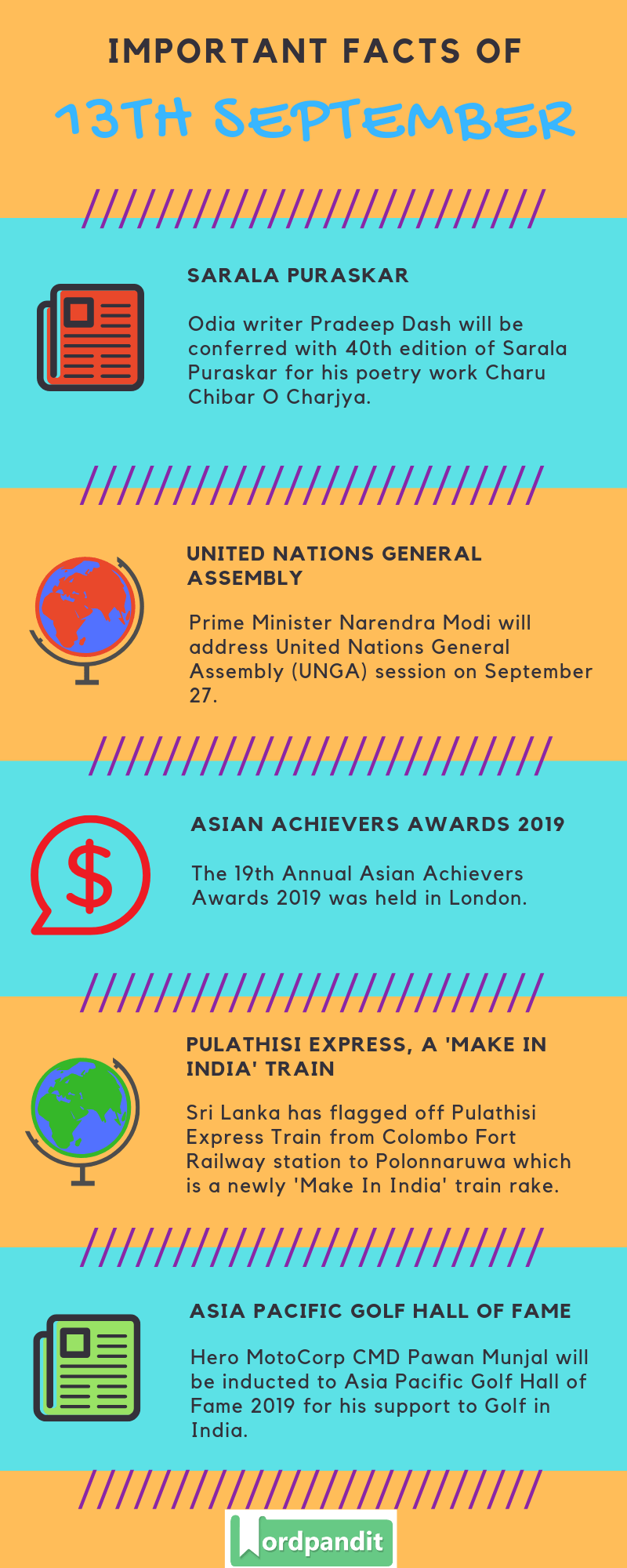 IMPORTANT FACTS OF

13TH SEPTEMBER

SARALA PURASKAR

Odia writer Pradeep Dash will be conferred with 40th edition of Sarala Puraskar for his poetry work Charu Chibar O Charjya.

UNITED NATIONS GENERAL ASSEMBLY

Prime Minister Narendra Modi will address United Nations General Assembly (UNGA) session on September 27.

ASIAN ACHIEVERS AWARDS 2019

The 19th Annual Asian Achievers Awards 2019 was held in London.

PULATHISI EXPRESS, A 'MAKE IN INDIA' TRAIN

Sri Lanka has flagged off Pulathisi Express Train from Colombo Fort Railway station to Polonnaruwa which is a newly 'Make In India' train rake.

ASIA PACIFIC GOLF HALL OF FAME

Hero MotoCorp CMD Pawan Munjal will be inducted to Asia Pacific Golf Hall of Fame 2019 for his support to Golf in India.

Wordpandit