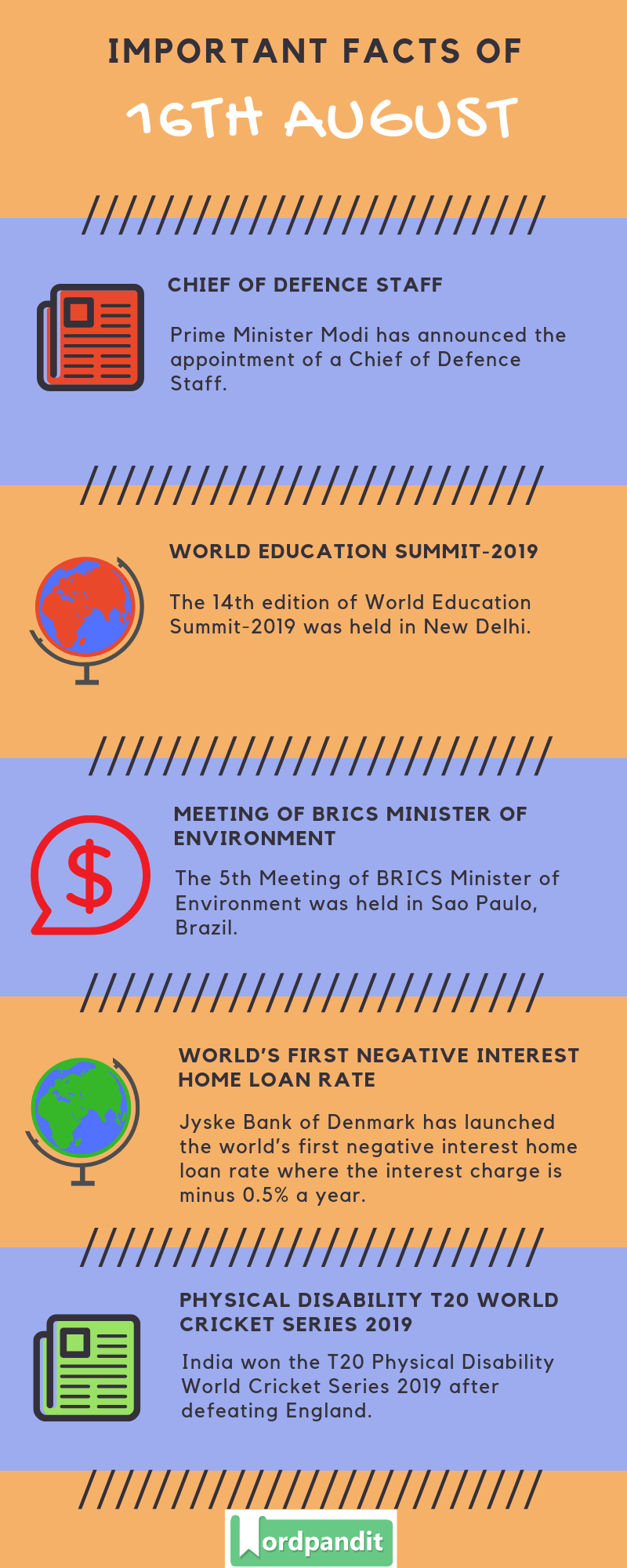 IMPORTANT FACTS OF
16TH AUGUST

CHIEF OF DEFENCE STAFF

Prime Minister Modi has announced the appointment of a Chief of Defence Staff.

WORLD EDUCATION SUMMIT-2019

The 14th edition of World Education Summit-2019 was held in New Delhi.

MEETING OF BRICS MINISTER OF ENVIRONMENT

The 5th Meeting of BRICS Minister of Environment was held in Sao Paulo, Brazil.

WORLD'S FIRST NEGATIVE INTEREST HOME LOAN RATE

Jyske Bank of Denmark has launched the world's first negative interest home loan rate where the interest charge is minus 0.5% a year.

PHYSICAL DISABILITY T20 WORLD CRICKET SERIES 2019

India won the T20 Physical Disability World Cricket Series 2019 after defeating England.

Wordpandit