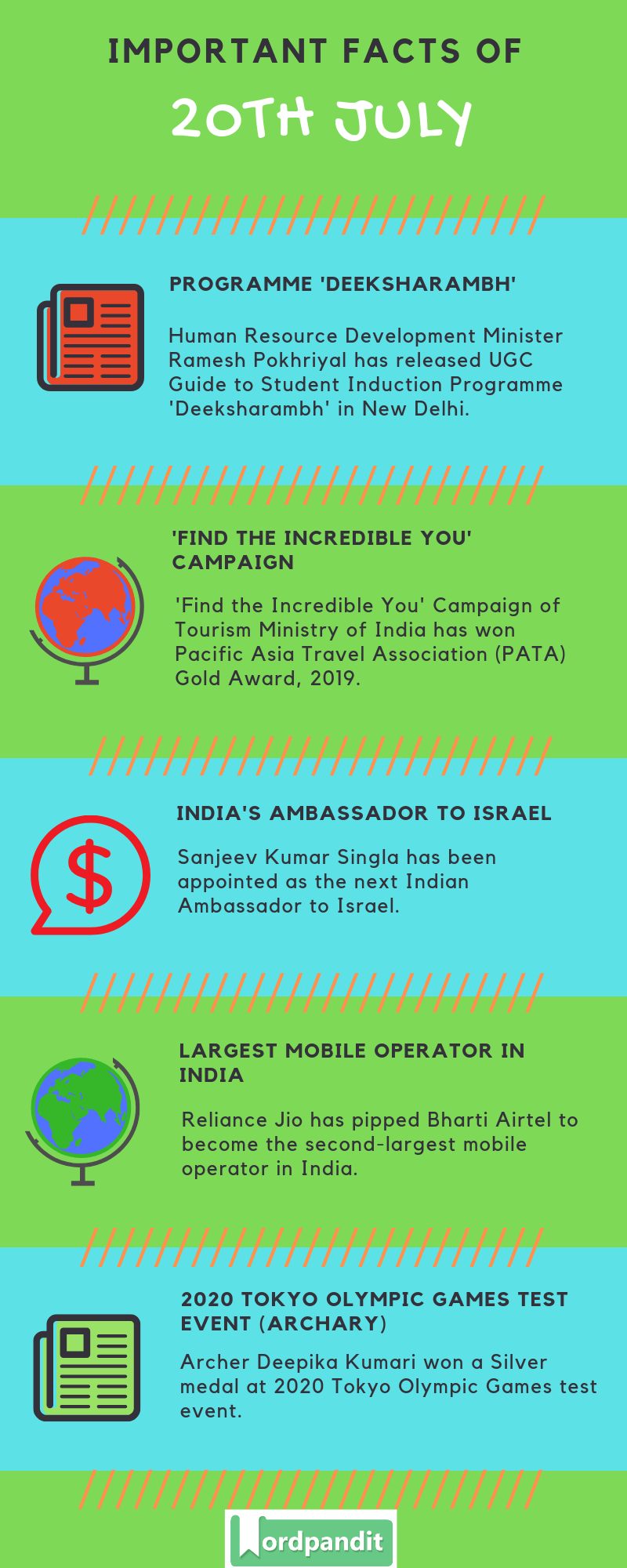 IMPORTANT FACTS OF

20TH JULY

PROGRAMME 'DEEKSHARAMBH'

Human Resource Development Minister Ramesh Pokhriyal has released UGC Guide to Student Induction Programme 'Deeksharambh' in New Delhi.

'FIND THE INCREDIBLE YOU' CAMPAIGN

'Find the Incredible You' Campaign of Tourism Ministry of India has won Pacific Asia Travel Association (PATA) Gold Award, 2019.

INDIA'S AMBASSADOR TO ISRAEL

Sanjeev Kumar Singla has been appointed as the next Indian Ambassador to Israel.

LARGEST MOBILE OPERATOR IN INDIA

Reliance Jio has pipped Bharti Airtel to become the second-largest mobile operator in India.

2020 TOKYO OLYMPIC GAMES TEST EVENT (ARCHARY)

Archer Deepika Kumari won a Silver medal at 2020 Tokyo Olympic Games test event.

Wordpandit