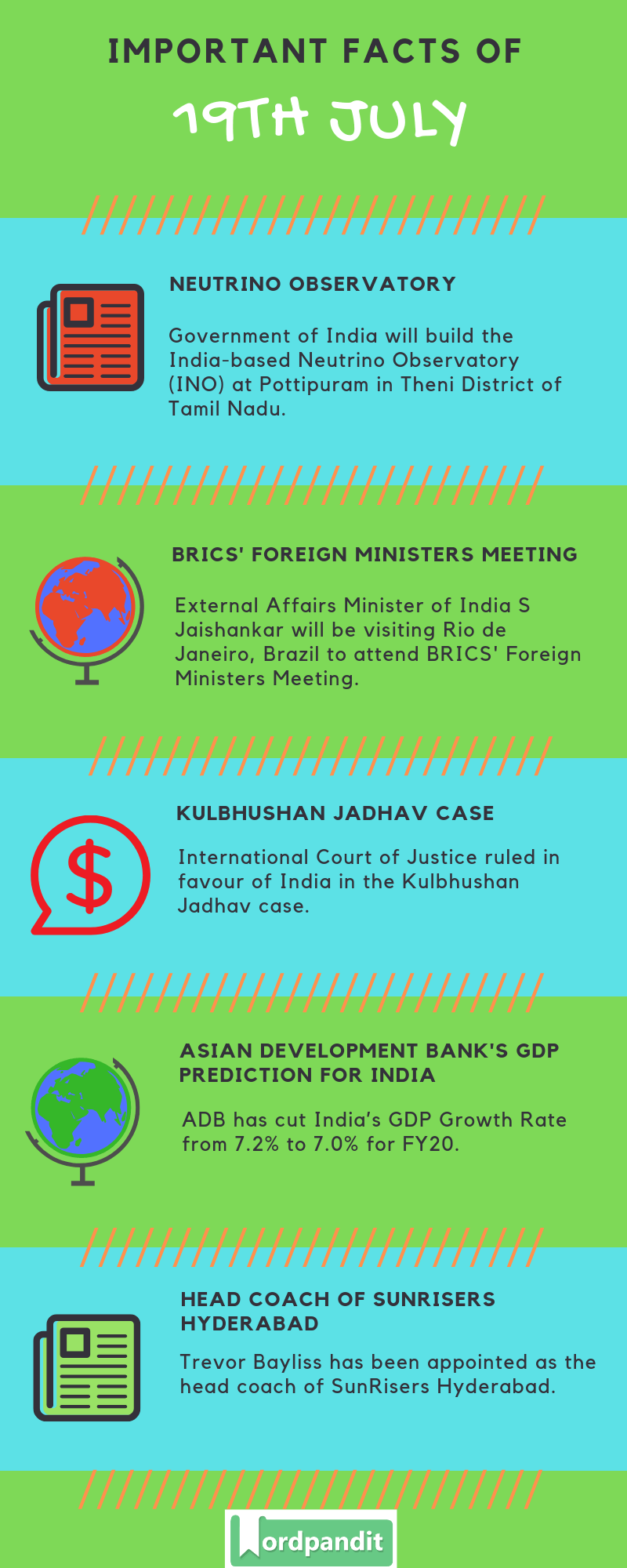 IMPORTANT FACTS OF

19TH JULY

NEUTRINO OBSERVATORY

Government of India will build the India-based Neutrino Observatory (INO) at Pottipuram in Theni District of Tamil Nadu.

BRICS' FOREIGN MINISTERS MEETING

External Affairs Minister of India S Jaishankar will be visiting Rio de Janeiro, Brazil to attend BRICS' Foreign Ministers Meeting.

KULBHUSHAN JADHAV CASE

International Court of Justice ruled in favour of India in the Kulbhushan Jadhav case.

ASIAN DEVELOPMENT BANK'S GDP PREDICTION FOR INDIA

ADB has cut India's GDP Growth Rate from 7.2% to 7.0% for FY20.

HEAD COACH OF SUNRISERS HYDERABAD

Trevor Bayliss has been appointed as the head coach of SunRisers Hyderabad.

Wordpandit