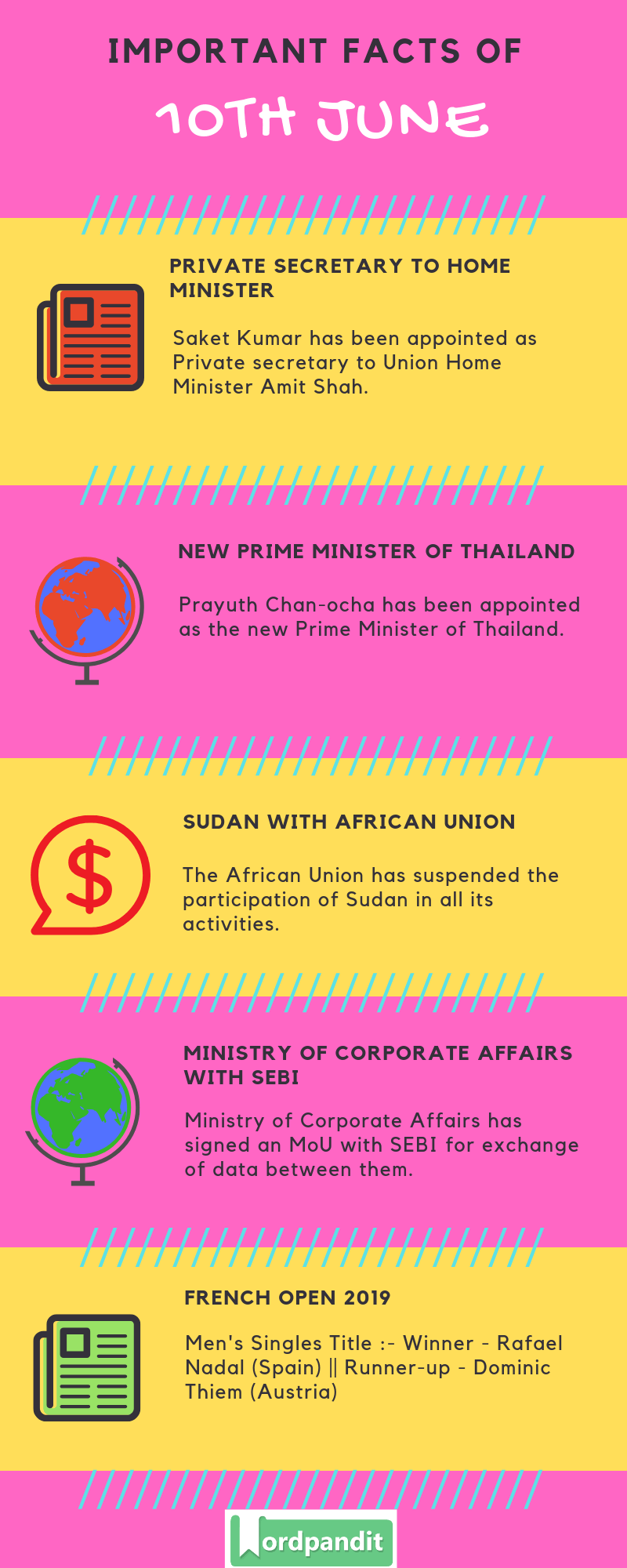 IMPORTANT FACTS OF

10TH JUNE

PRIVATE SECRETARY TO HOME MINISTER

Saket Kumar has been appointed as Private secretary to Union Home Minister Amit Shah.

NEW PRIME MINISTER OF THAILAND

Prayuth Chan-ocha has been appointed as the new Prime Minister of Thailand.

SUDAN WITH AFRICAN UNION

The African Union has suspended the participation of Sudan in all its activities.

MINISTRY OF CORPORATE AFFAIRS WITH SEBI

Ministry of Corporate Affairs has signed an MoU with SEBI for exchange of data between them.

FRENCH OPEN 2019

Men's Singles Title :- Winner - Rafael Nadal (Spain) || Runner-up - Dominic Thiem (Austria)

Wordpandit