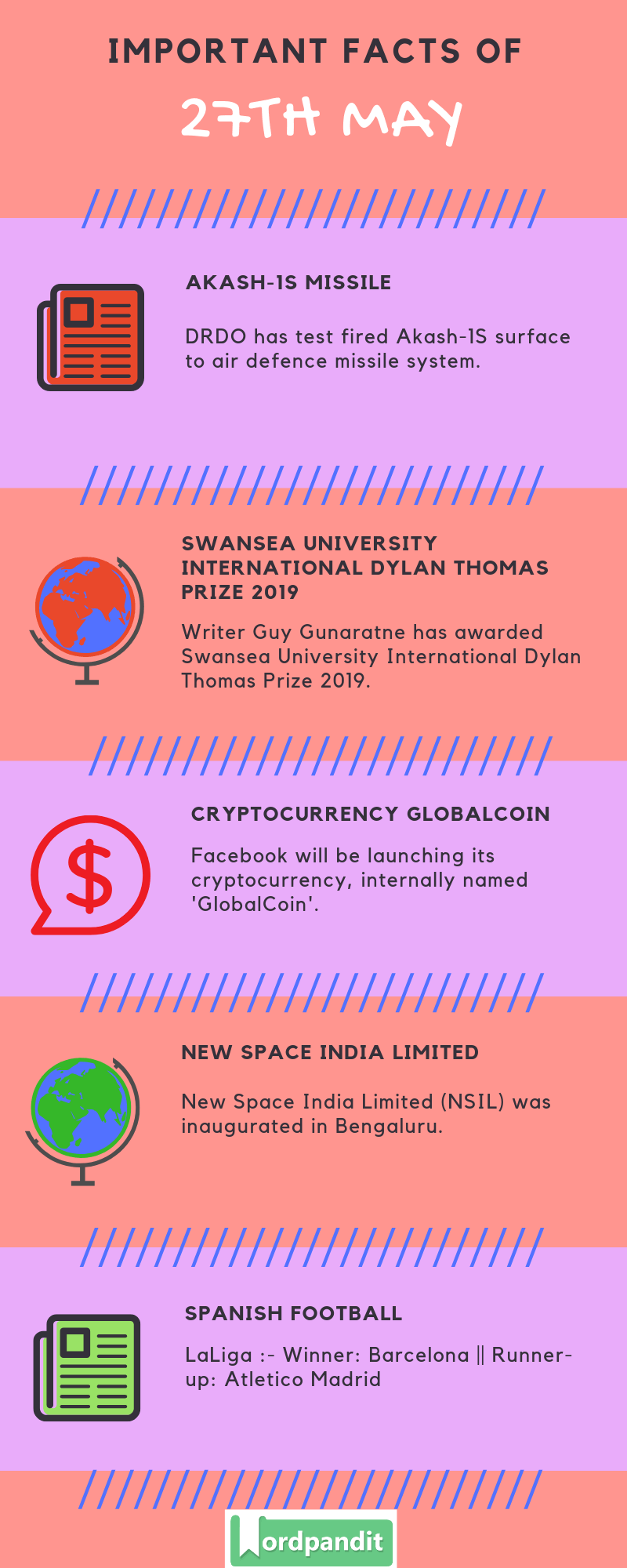 IMPORTANT FACTS OF
27TH MAY

AKASH-1S MISSILE

DRDO has test fired Akash-1S surface to air defence missile system.

SWANSEA UNIVERSITY INTERNATIONAL DYLAN THOMAS PRIZE 2019

Writer Guy Gunaratne has awarded Swansea University International Dylan Thomas Prize 2019.

CRYPTOCURRENCY GLOBALCOIN

Facebook will be launching its cryptocurrency, internally named 'GlobalCoin'.

NEW SPACE INDIA LIMITED

New Space India Limited (NSIL) was inaugurated in Bengaluru.

SPANISH FOOTBALL

LaLiga :- Winner: Barcelona || Runner-up: Atletico Madrid

Wordpandit