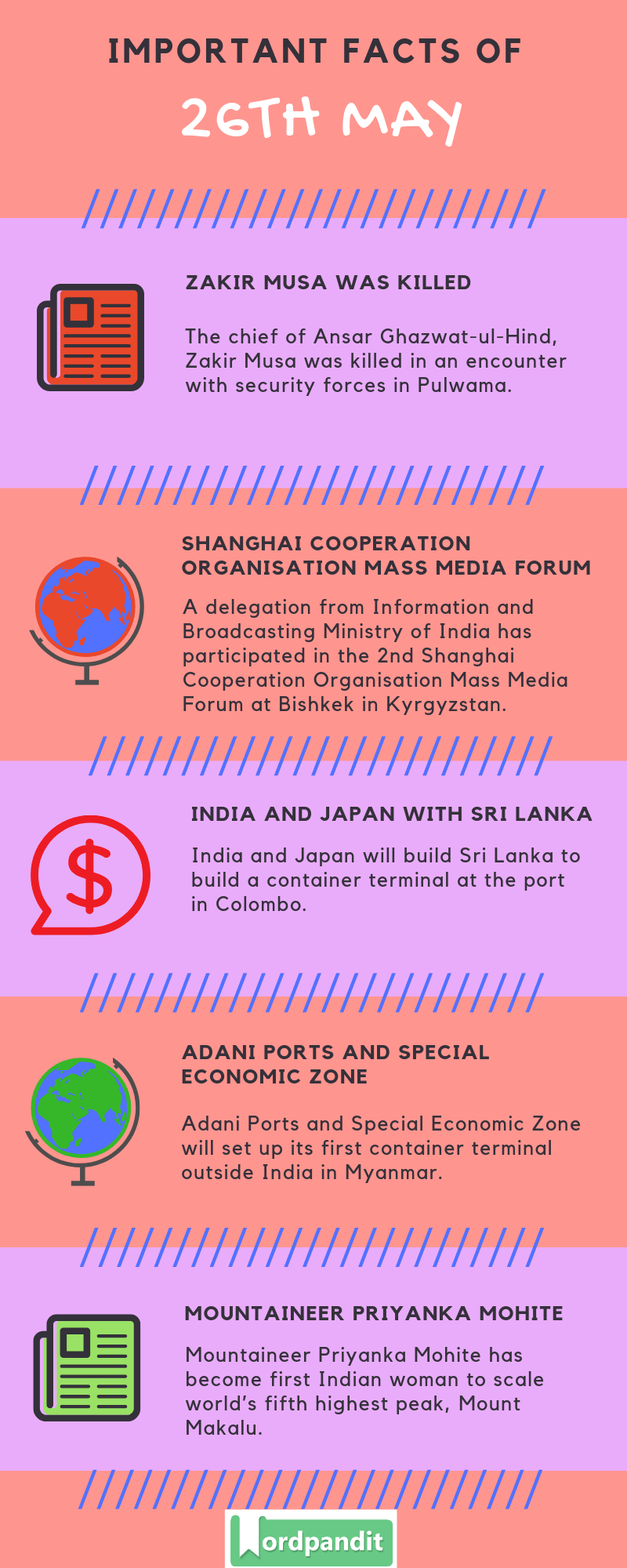 IMPORTANT FACTS OF

26TH MAY

ZAKIR MUSA WAS KILLED

The chief of Ansar Ghazwat-ul-Hind, Zakir Musa was killed in an encounter with security forces in Pulwama.

SHANGHAI COOPERATION ORGANISATION MASS MEDIA FORUM

A delegation from Information and Broadcasting Ministry of India has participated in the 2nd Shanghai Cooperation Organisation Mass Media Forum at Bishkek in Kyrgyzstan.

INDIA AND JAPAN WITH SRI LANKA

India and Japan will build Sri Lanka to build a container terminal at the port in Colombo.

ADANI PORTS AND SPECIAL ECONOMIC ZONE

Adani Ports and Special Economic Zone will set up its first container terminal outside India in Myanmar.

MOUNTAINEER PRIYANKA MOHITE

Mountaineer Priyanka Mohite has become first Indian woman to scale world's fifth highest peak, Mount Makalu.

Wordpandit