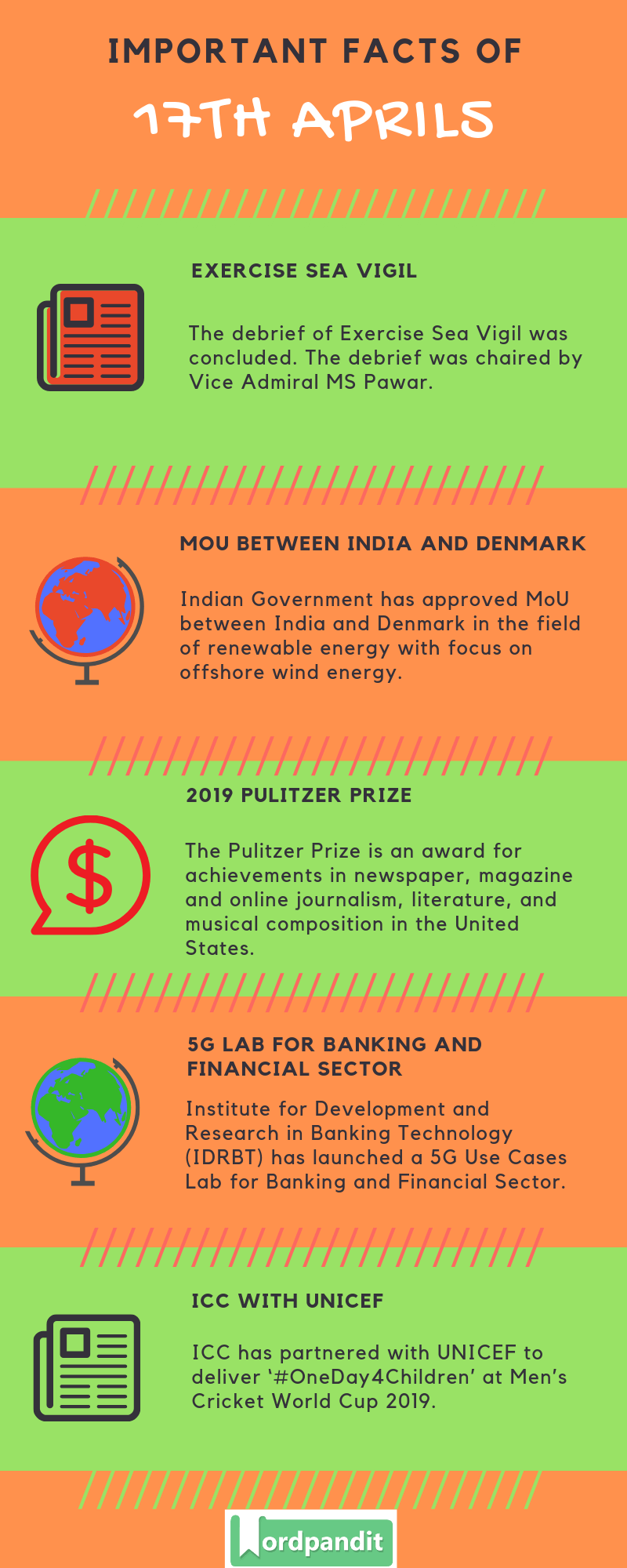 IMPORTANT FACTS OF

17TH APRILS

EXERCISE SEA VIGIL

The debrief of Exercise Sea Vigil was concluded. The debrief was chaired by Vice Admiral MS Pawar.

MOU BETWEEN INDIA AND DENMARK

Indian Government has approved MoU between India and Denmark in the field of renewable energy with focus on offshore wind energy.

2019 PULITZER PRIZE

The Pulitzer Prize is an award for achievements in newspaper, magazine and online journalism, literature, and musical composition in the United States.

5G LAB FOR BANKING AND FINANCIAL SECTOR

Institute for Development and Research in Banking Technology (IDRBT) has launched a 5G Use Cases Lab for Banking and Financial Sector.

ICC WITH UNICEF

ICC has partnered with UNICEF to deliver '#OneDay4Children' at Men's Cricket World Cup 2019.

Wordpandit